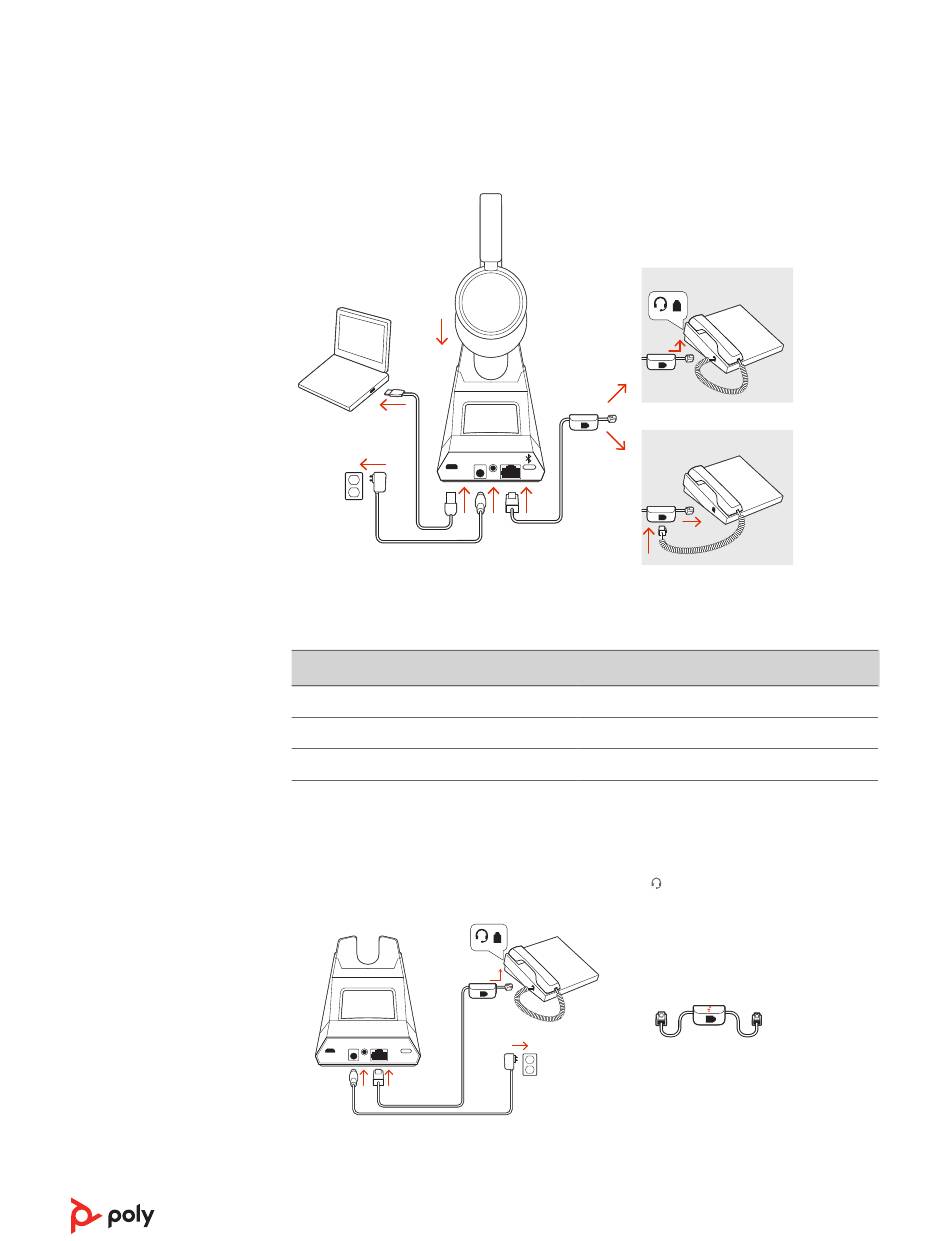 poly