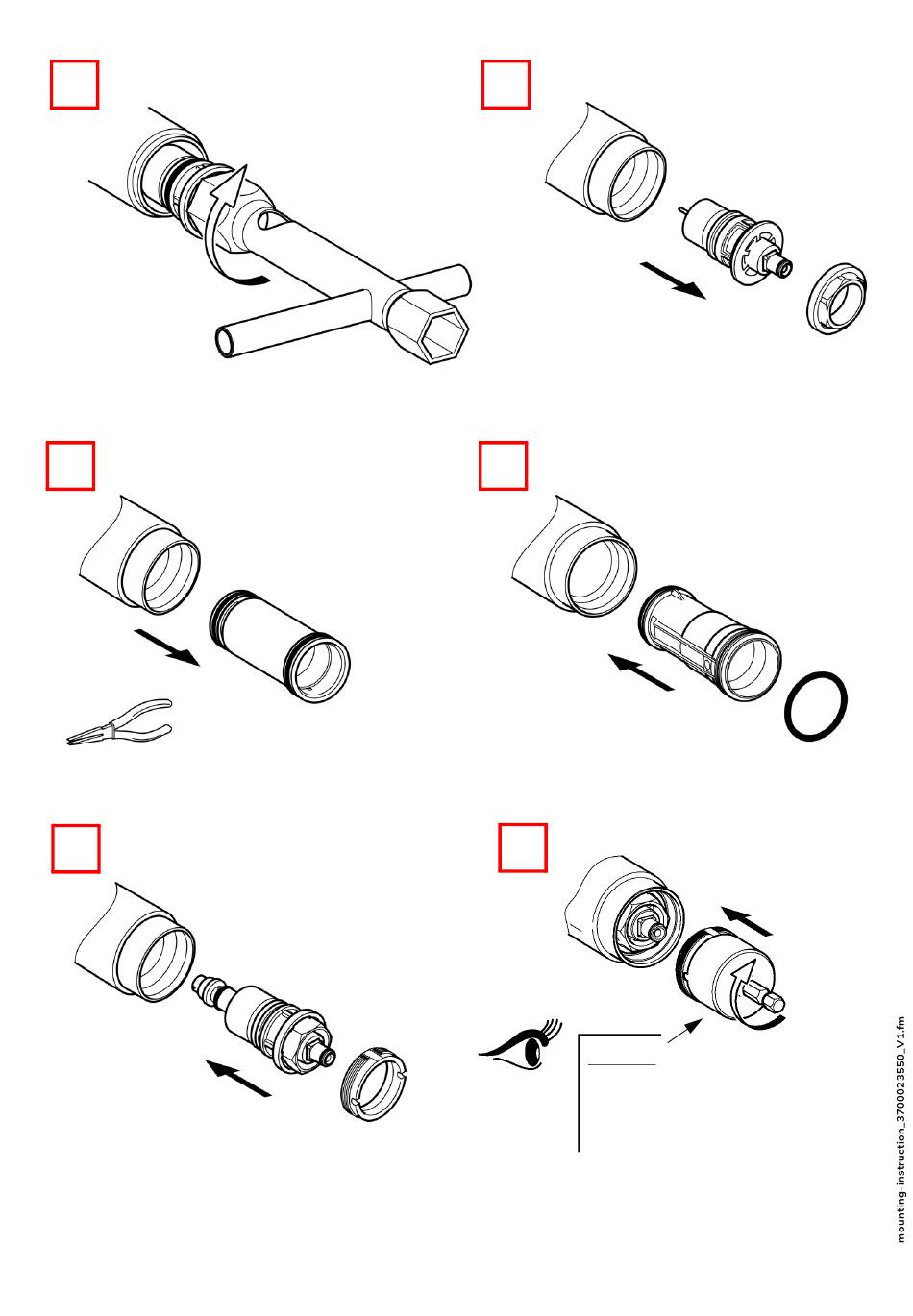 mounting-instruction_3700023550_V1.fm