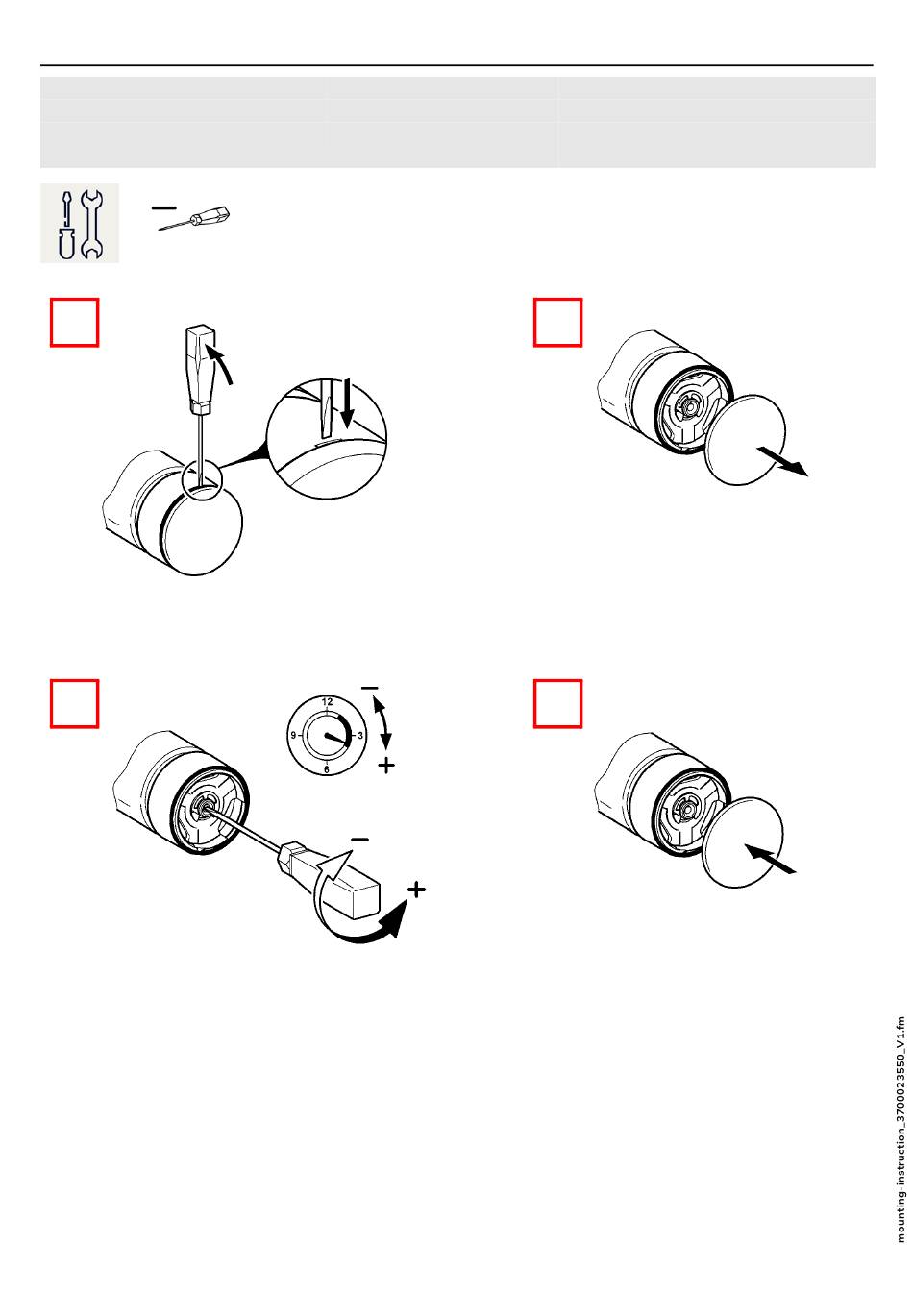 12
9
3
6

mounting-instruction_3700023550_V1.fm