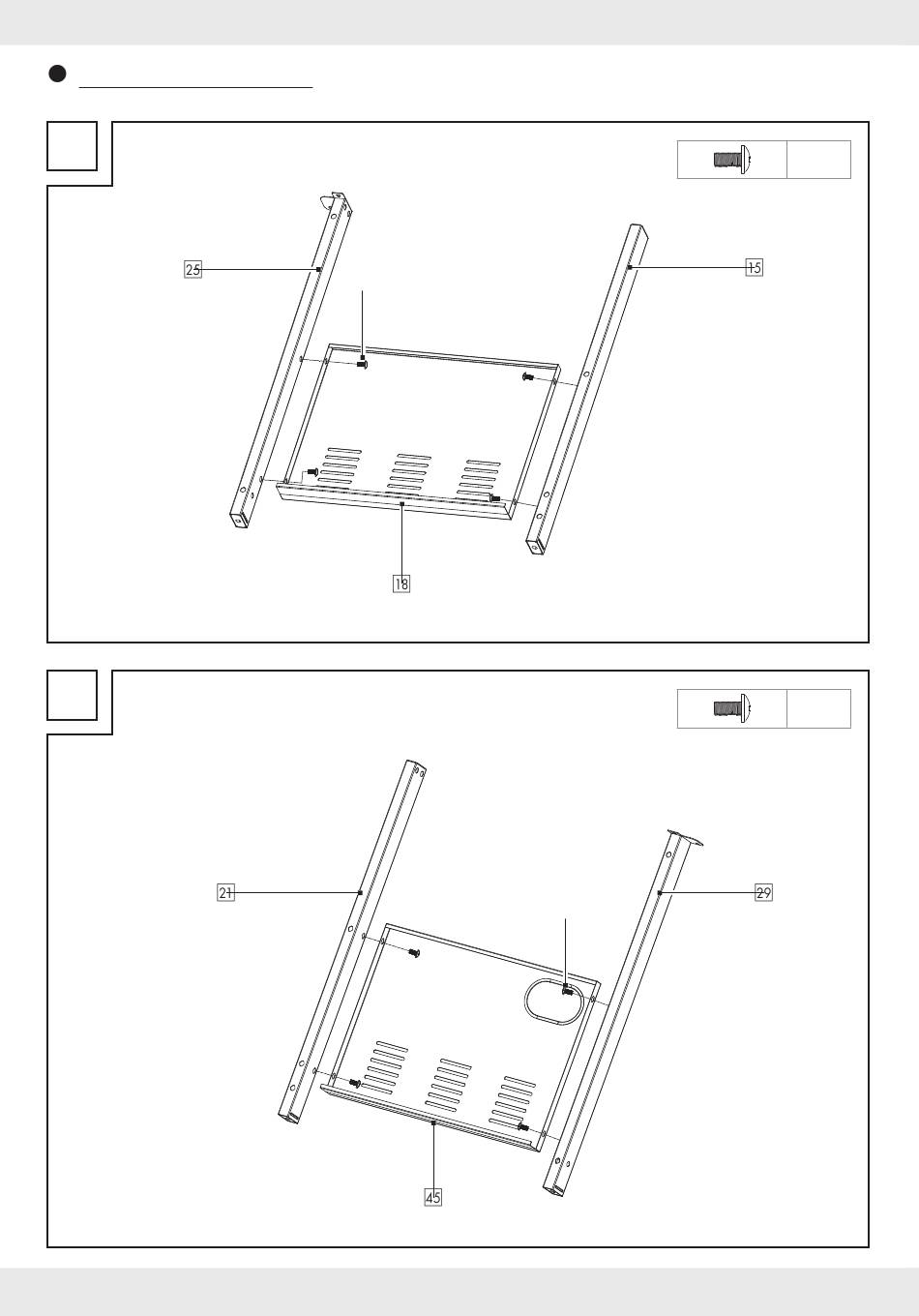 25

15

18

21

29

45