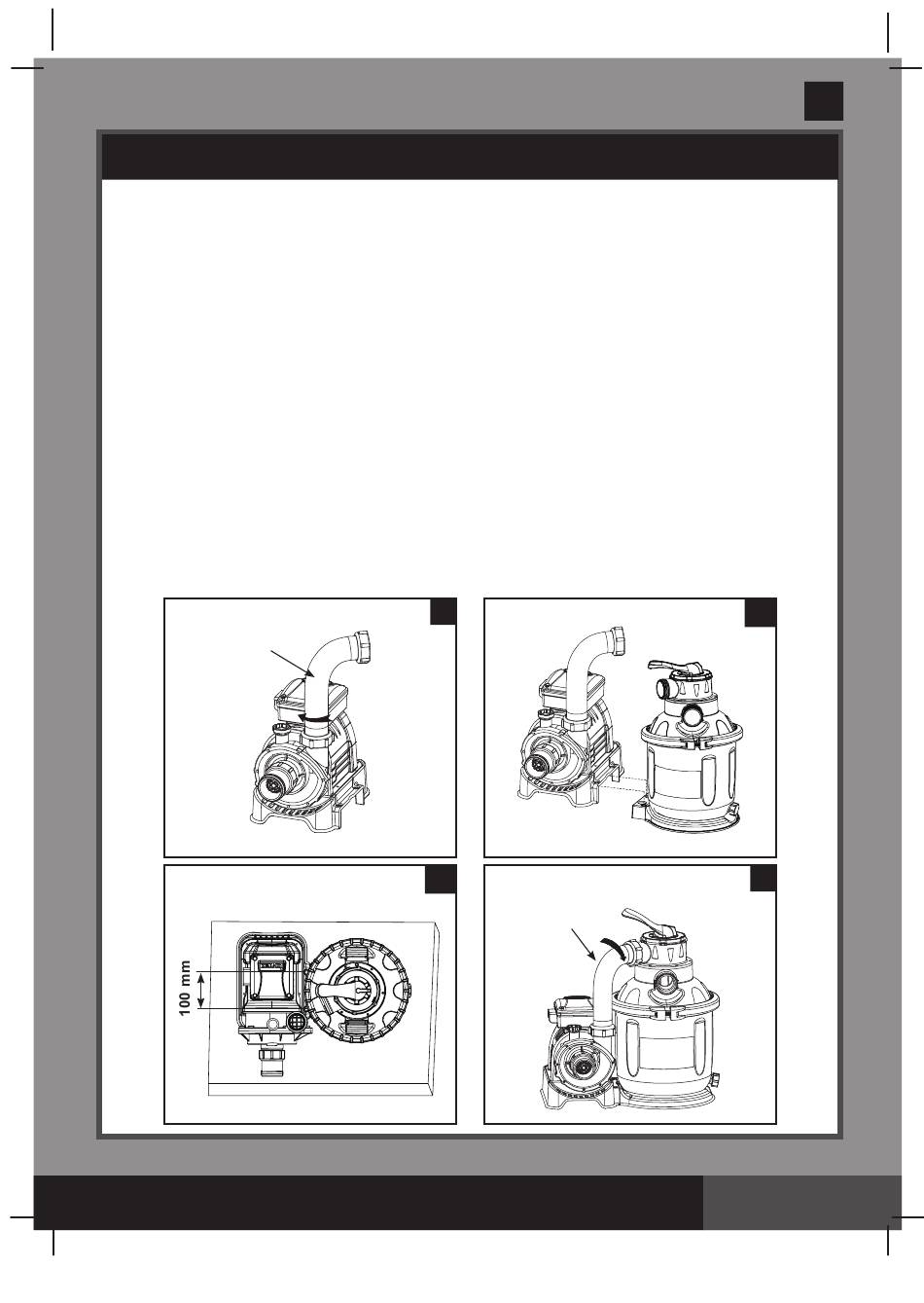 100 mm