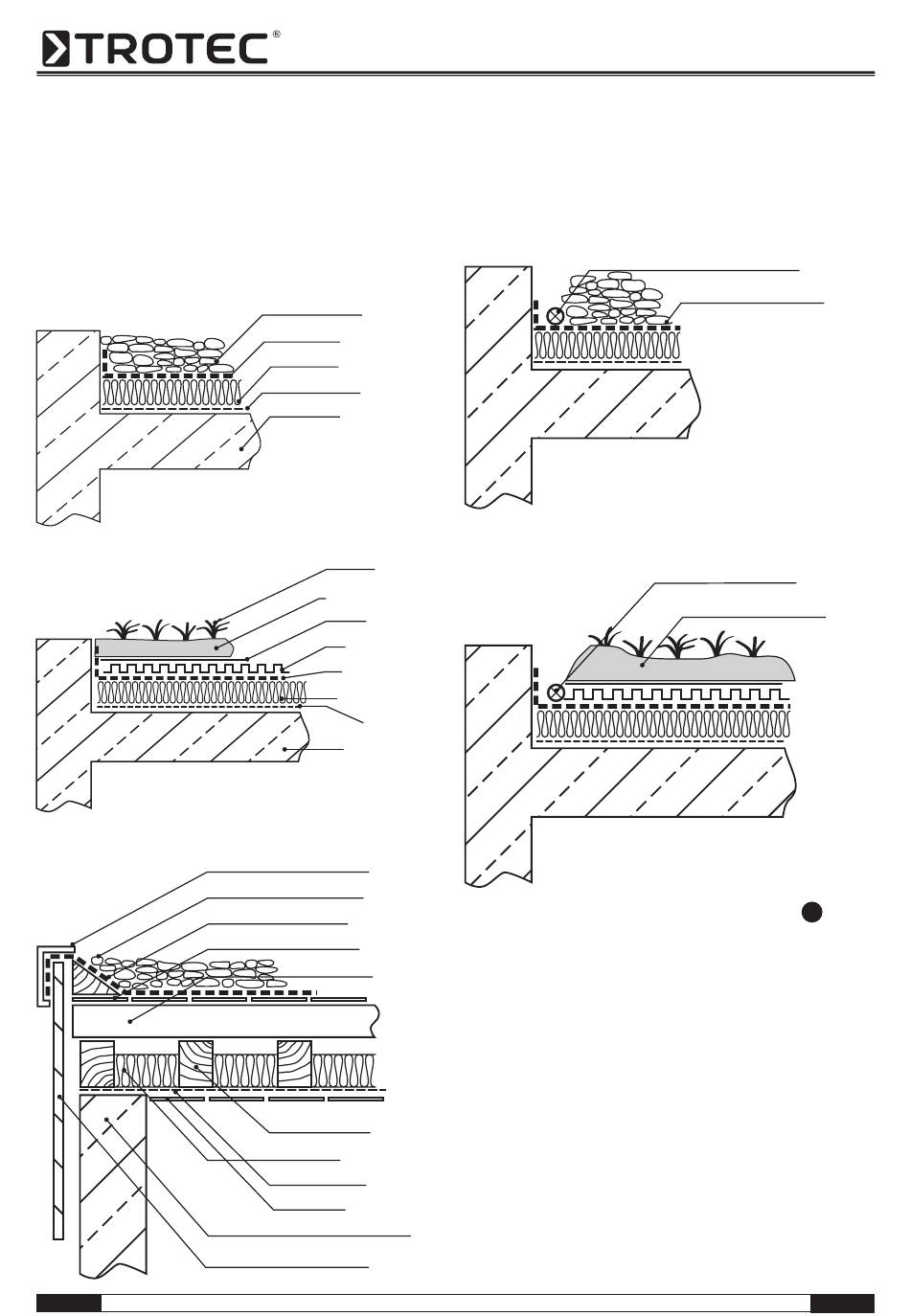 TROTEC®