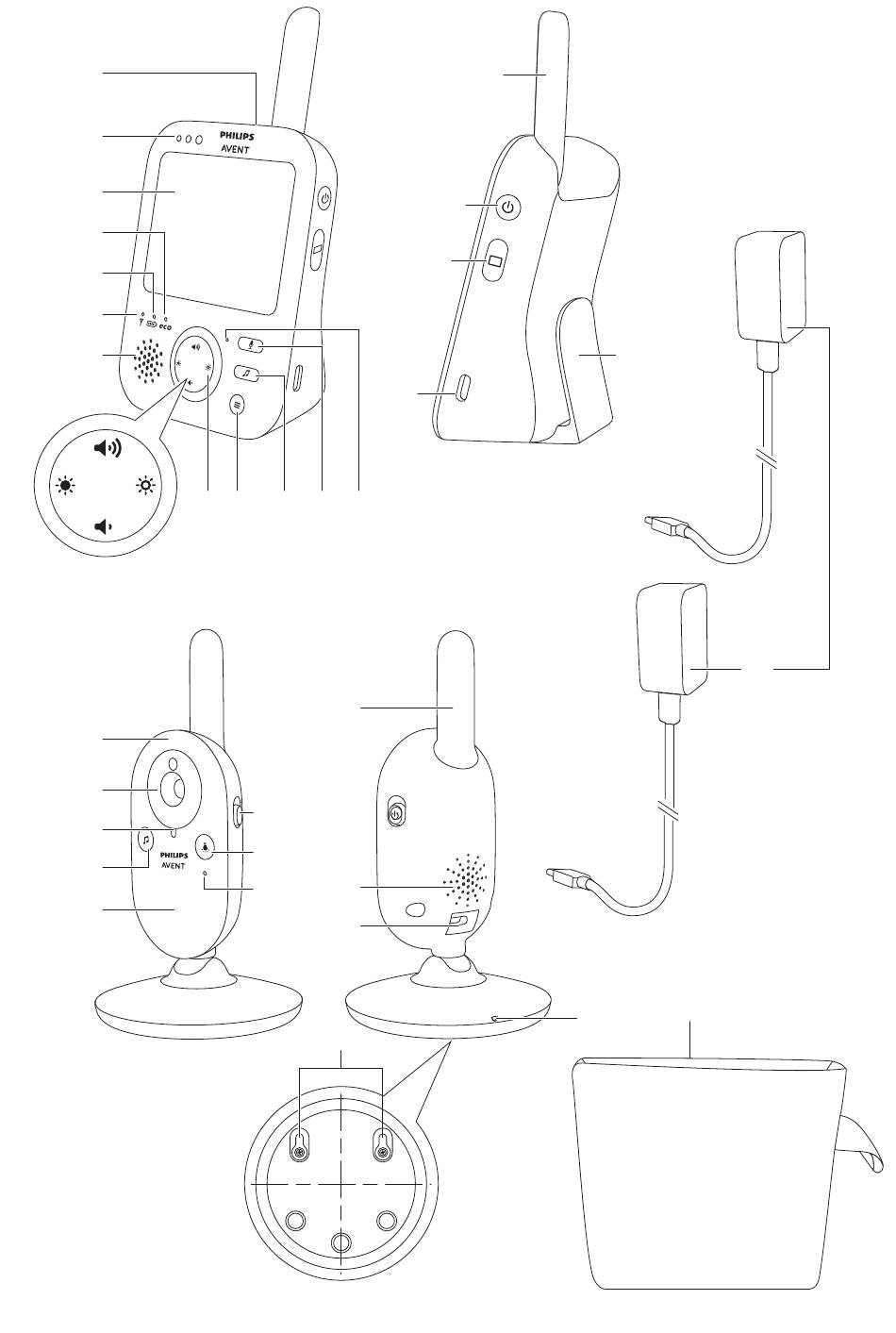 PHILIPS
AVENT

eco

PHILIPS
AVENT