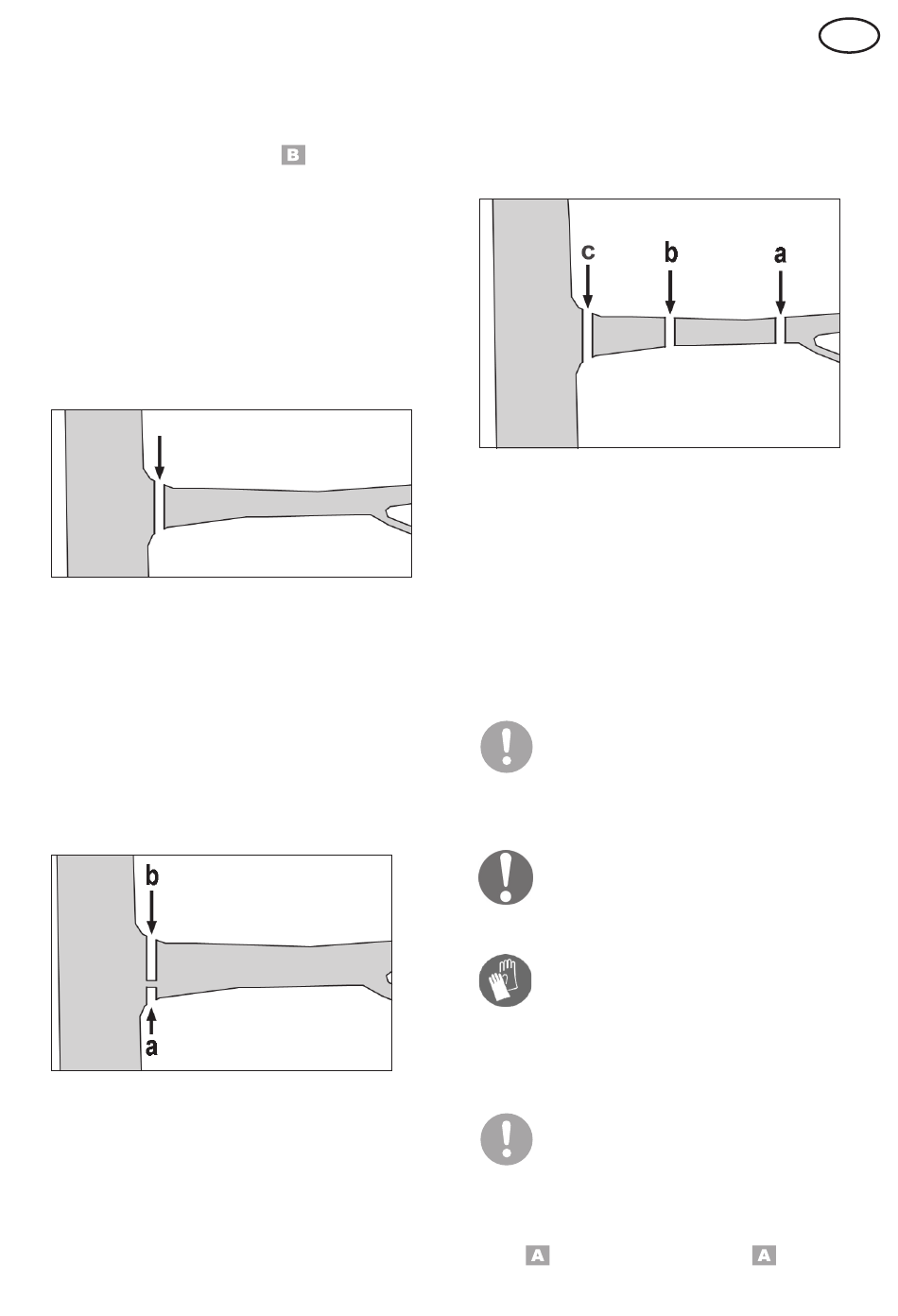 B

c b a

b

a

A A