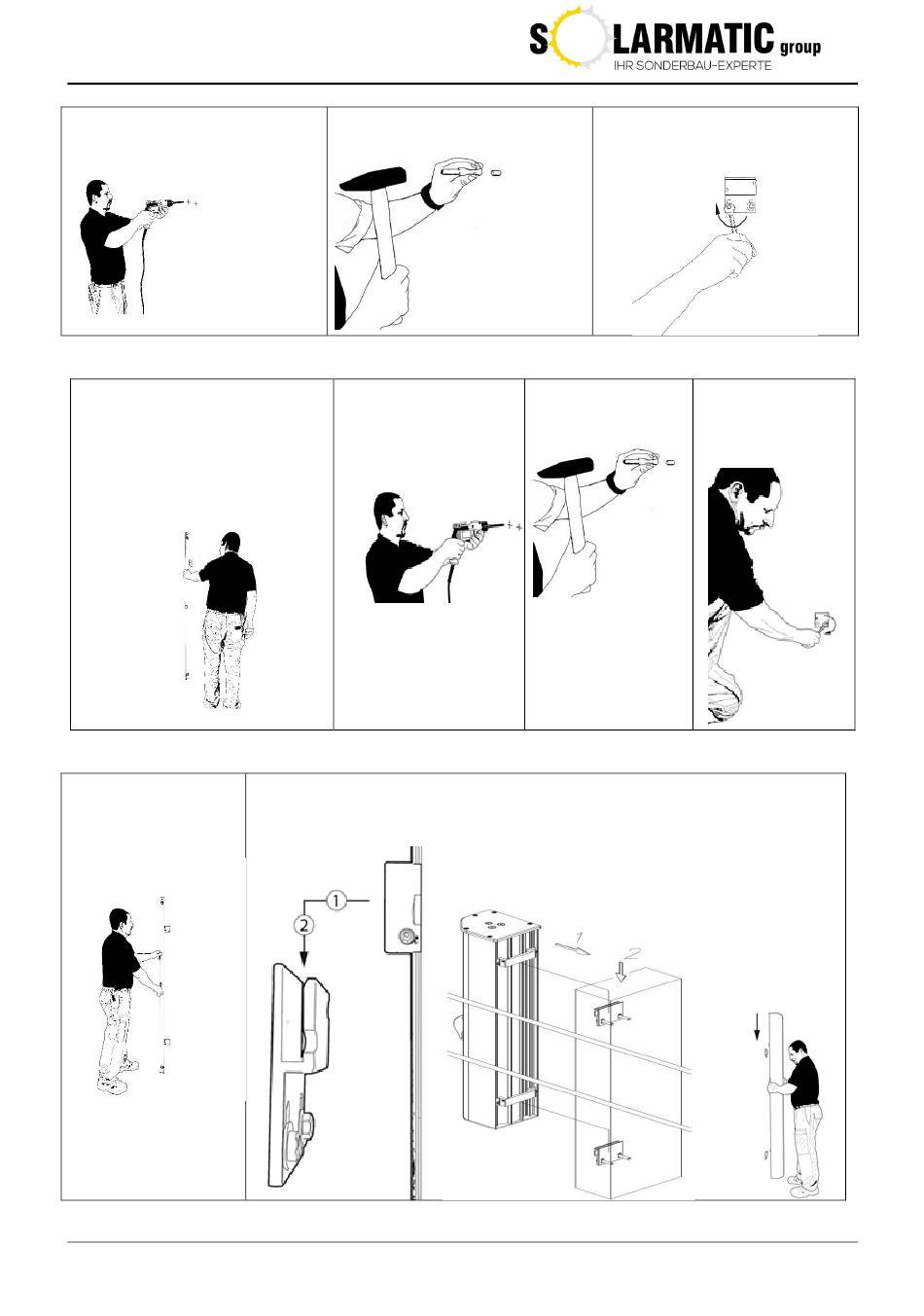 SOLARMATIC group
IHR SONDERBAU-EXPERTE

1
2

1
2