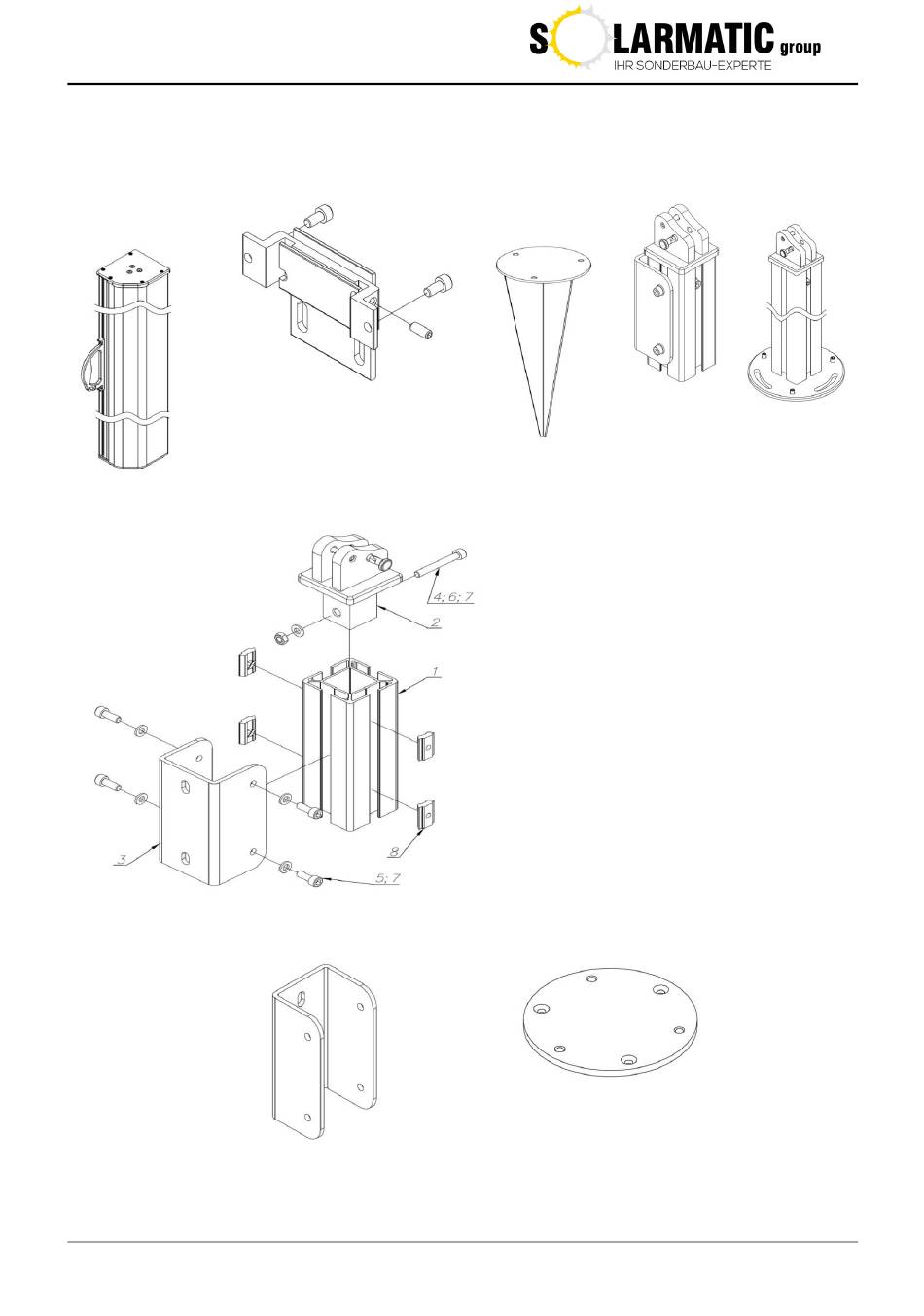 SOLARMATIC group
IHR SONDERBAU-EXPERTE

4; 6; 7
2
1
3
8
5; 7