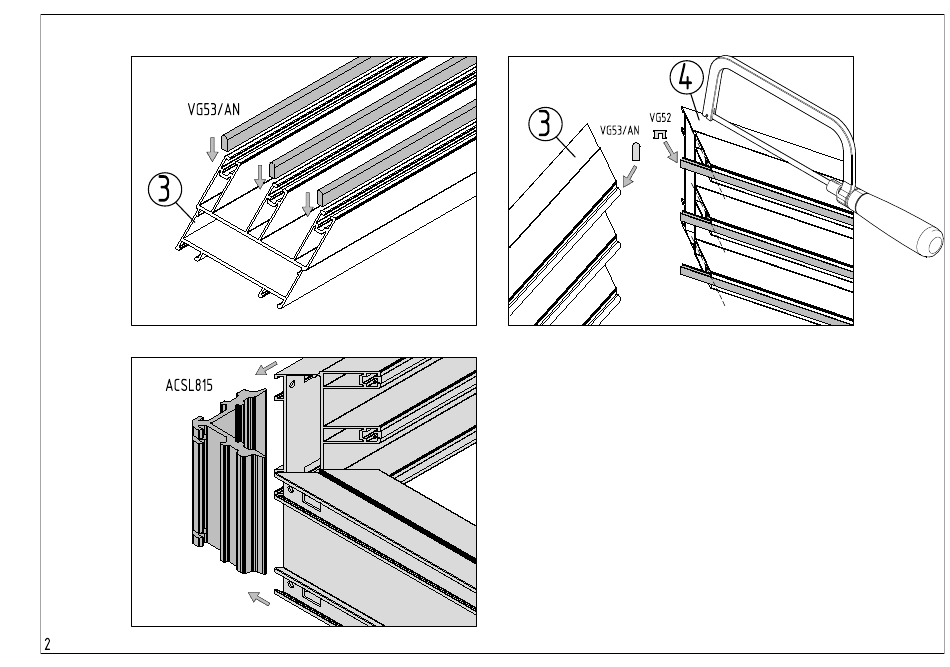 VG53/AN
3

3
VG53/AN
VG52
4

ACSL815

2