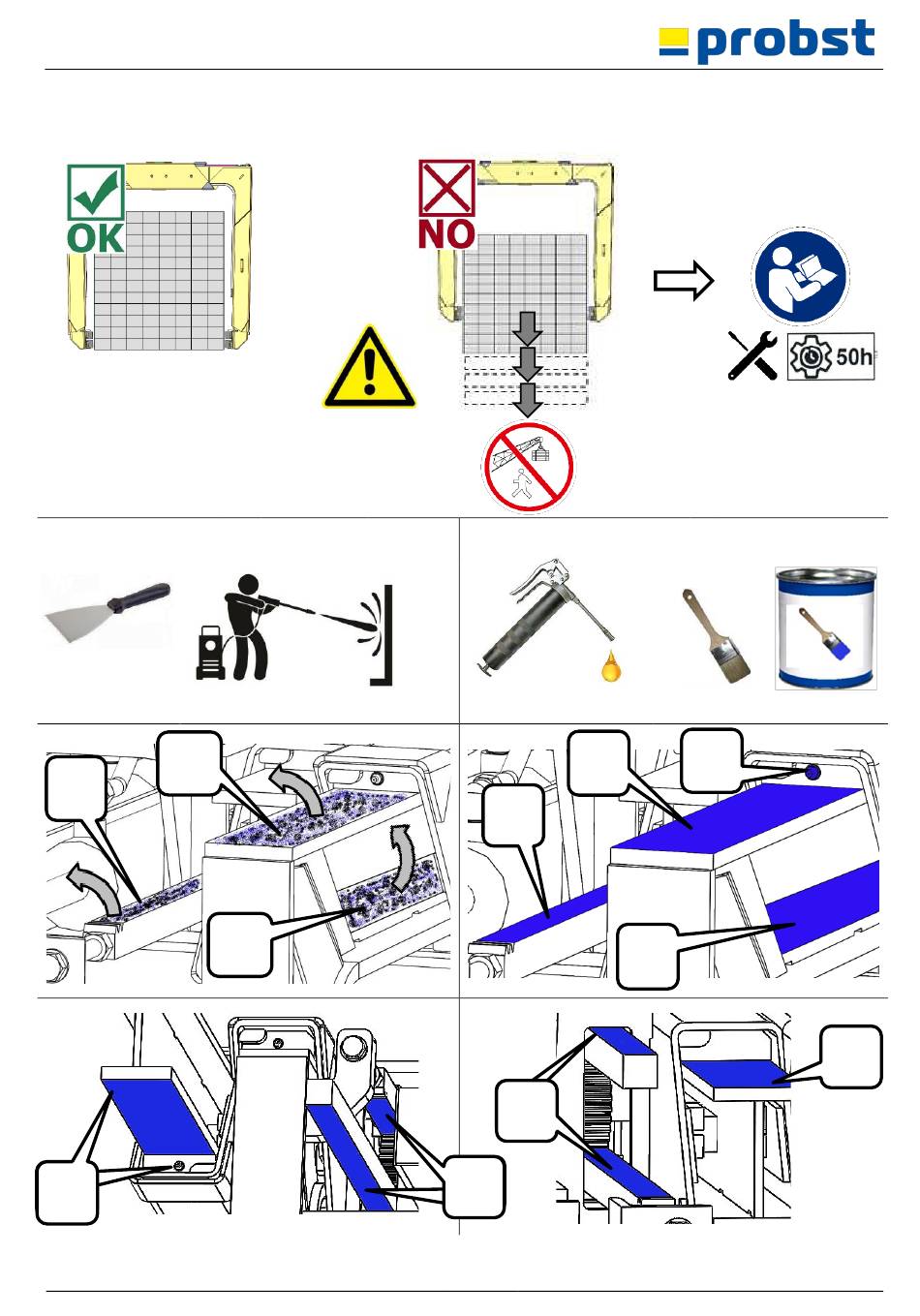 probst

OK

NO

50h