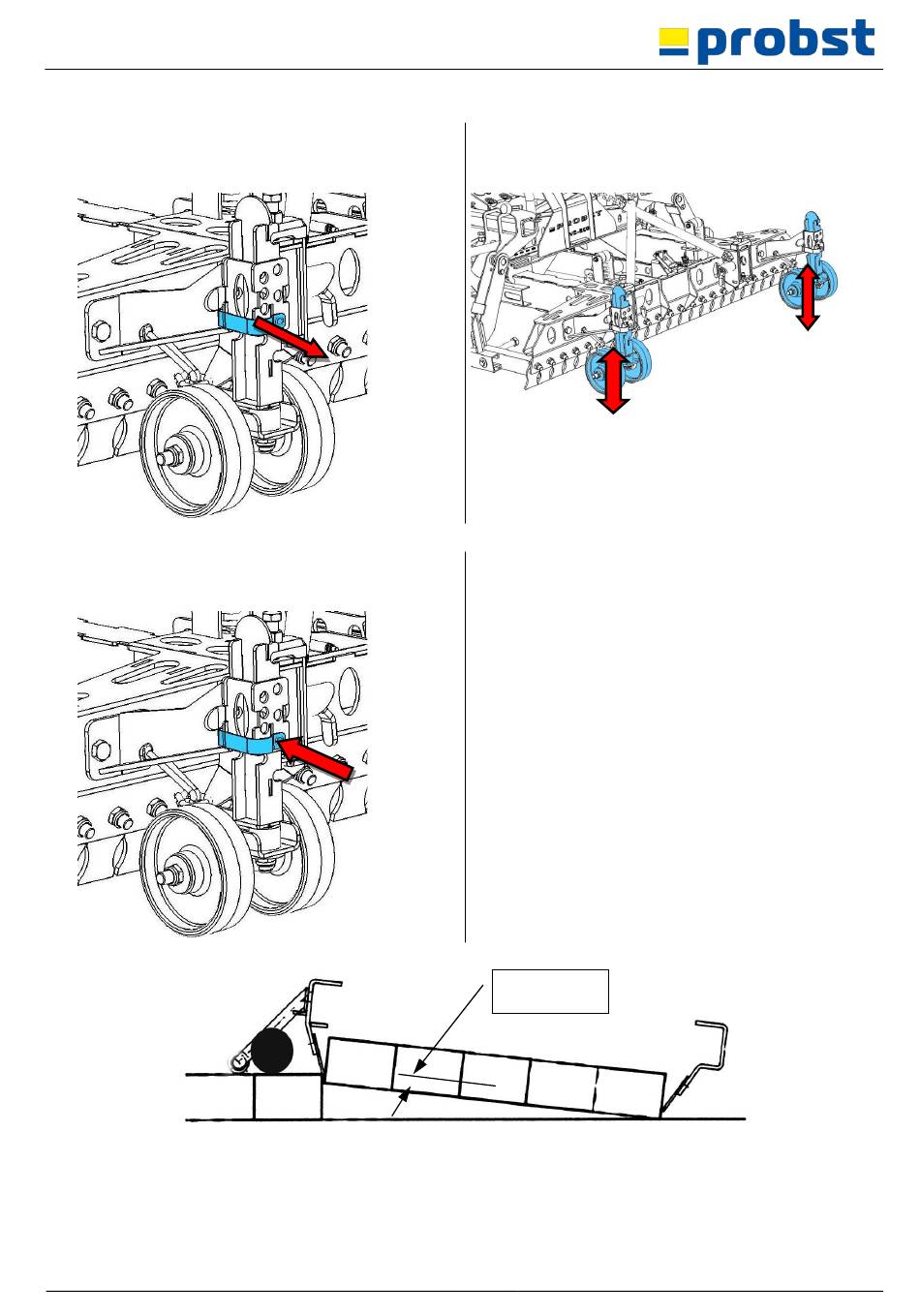 probst