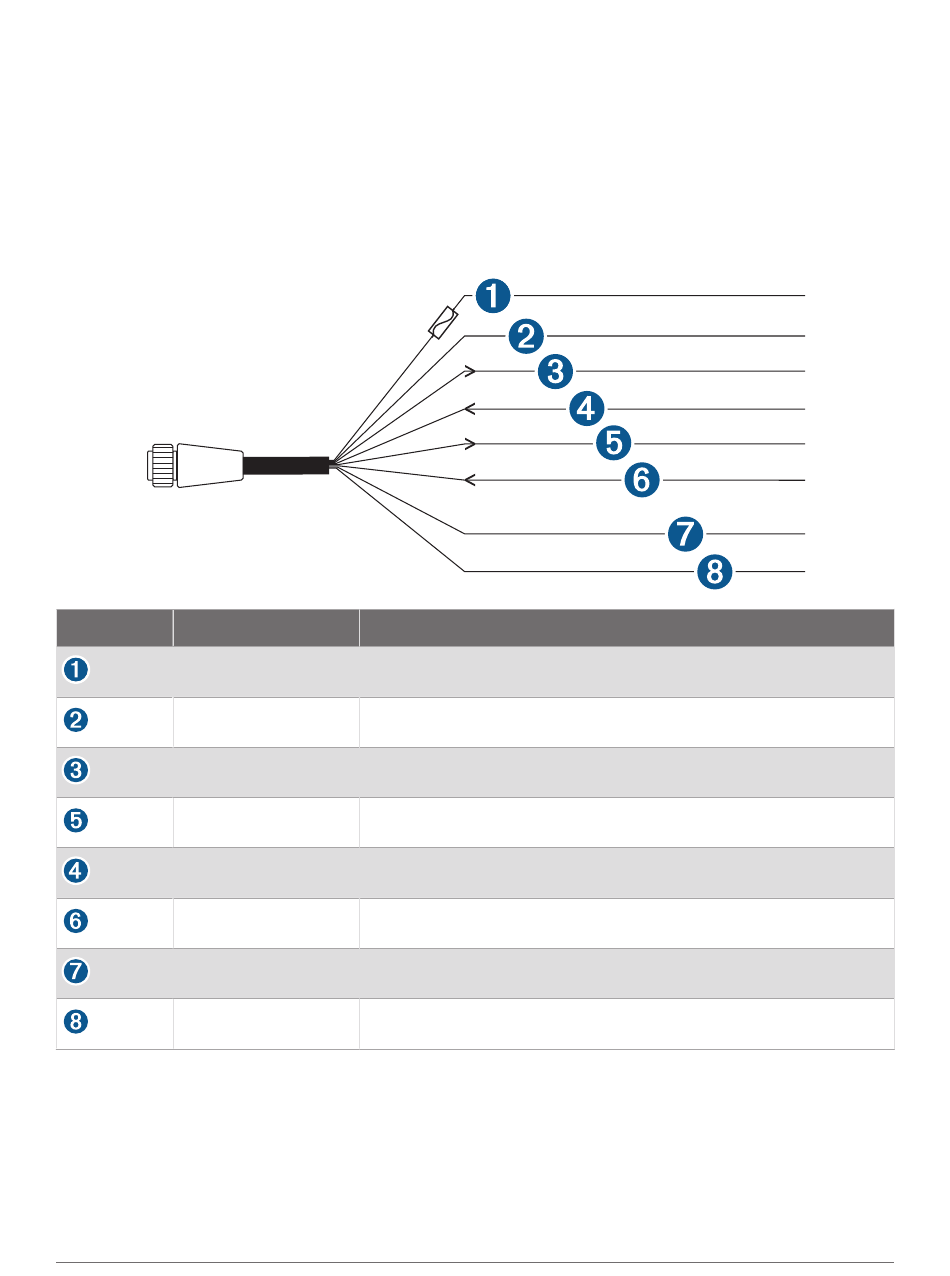 1
2
3
4
5
6
7
8

| | | |
|---|---|---|
| 1 | | |
| 2 | | |
| 3 | | |
| 5 | | |
| 4 | | |
| 6 | | |
| 7 | | |
| 8 | | |