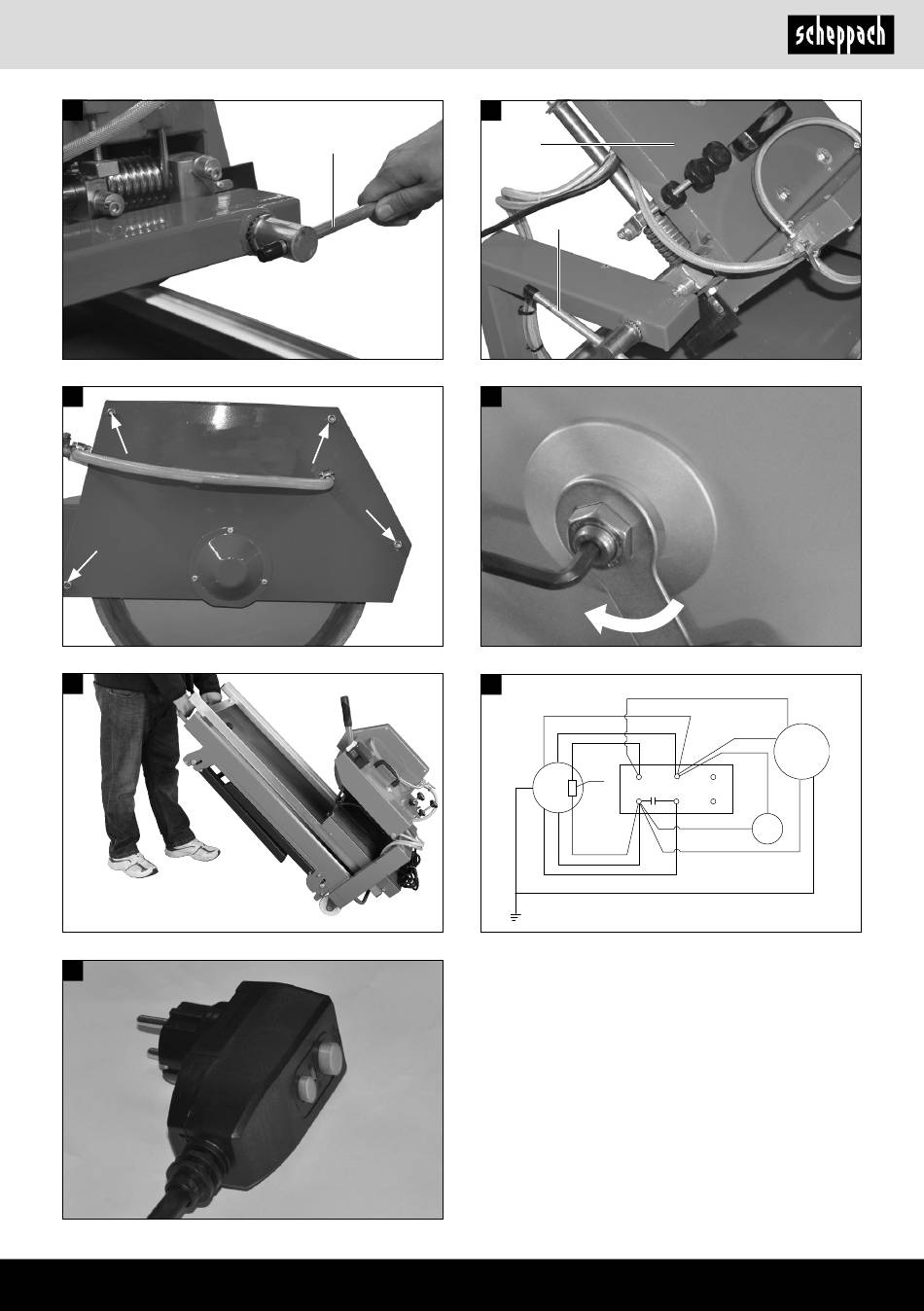 scheppach