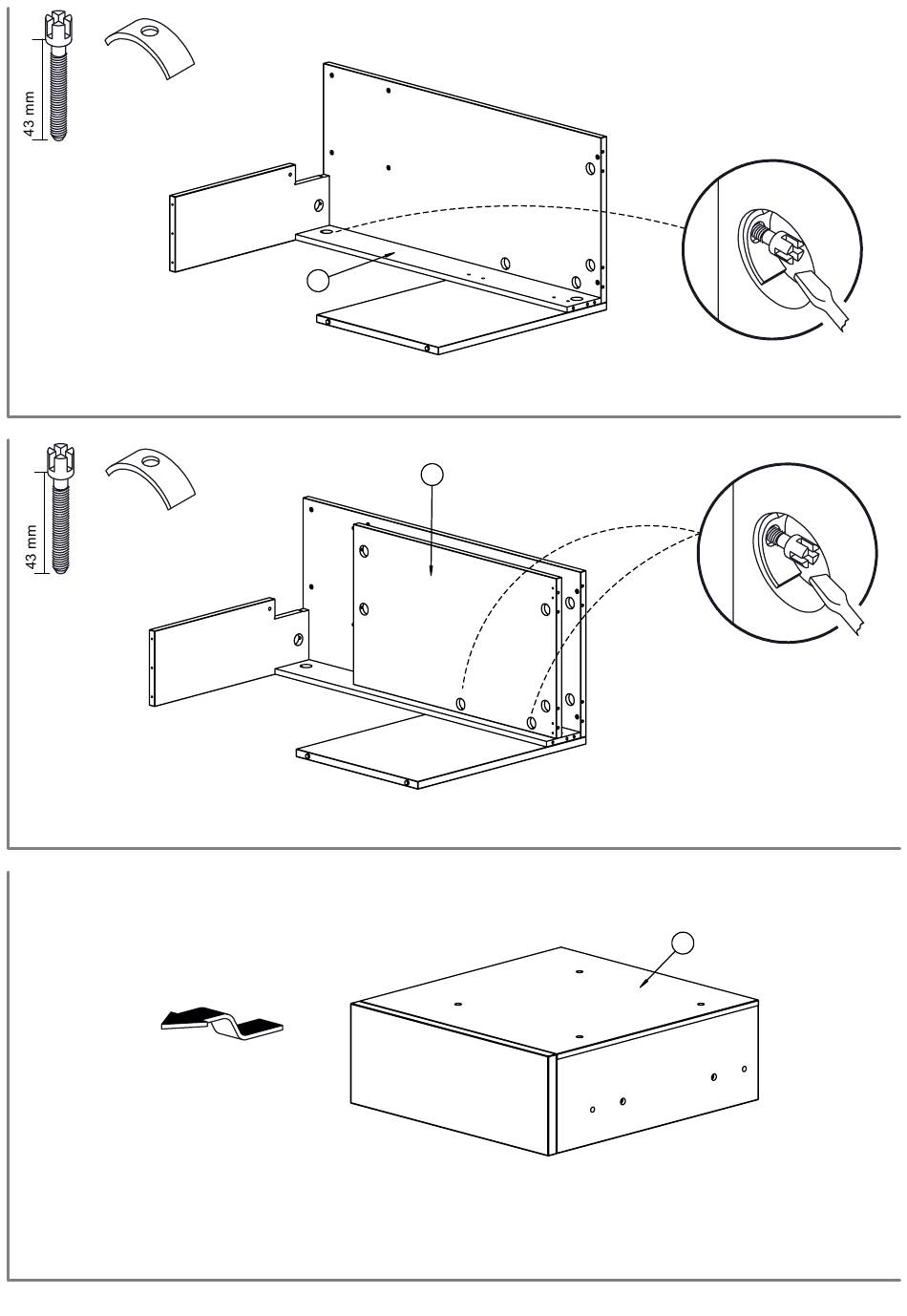 43 mm

43 mm