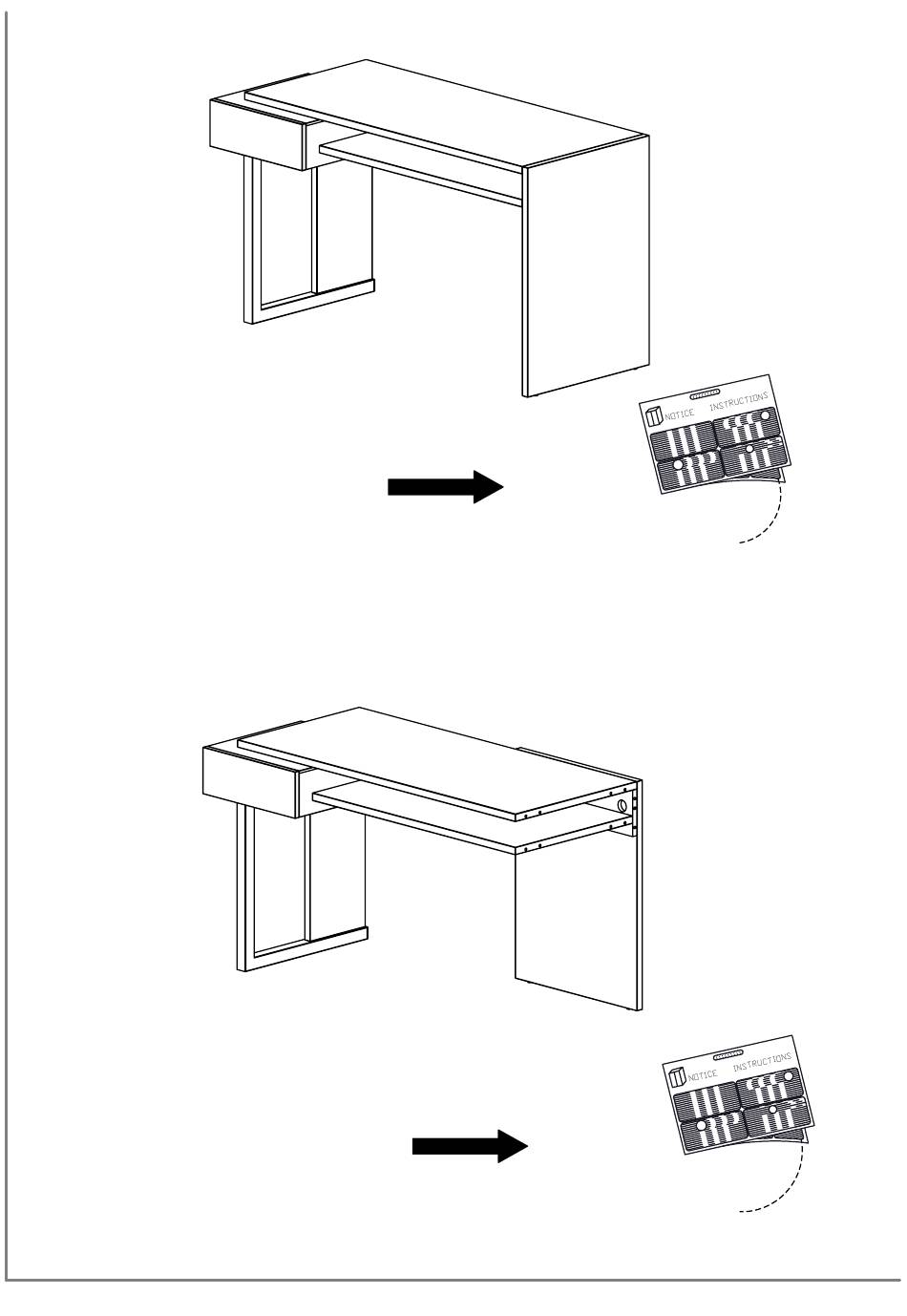 NOTICE INSTRUCTIONS

NOTICE INSTRUCTIONS