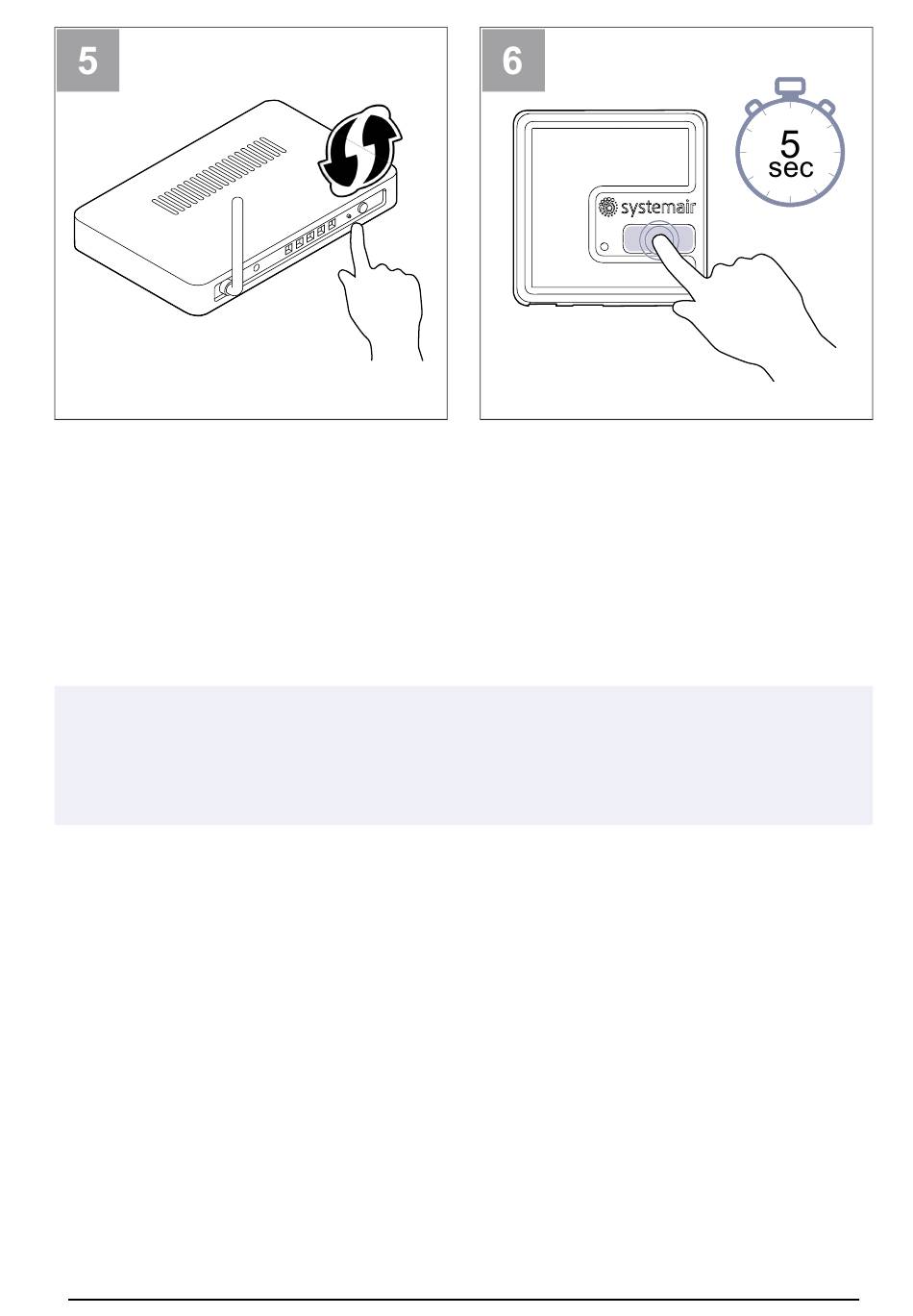 5

6

systemair

5
sec