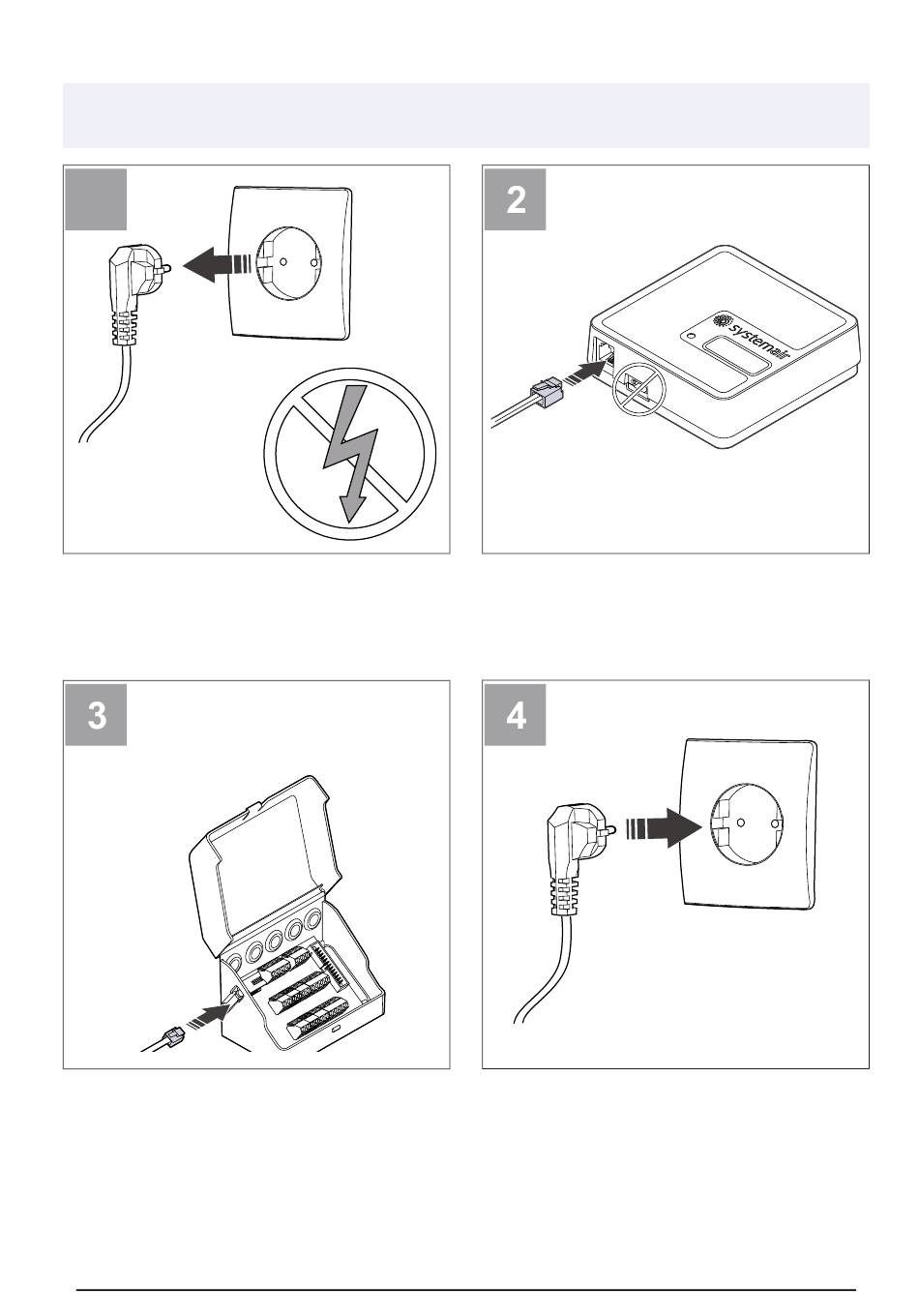 2

systemair

3

4