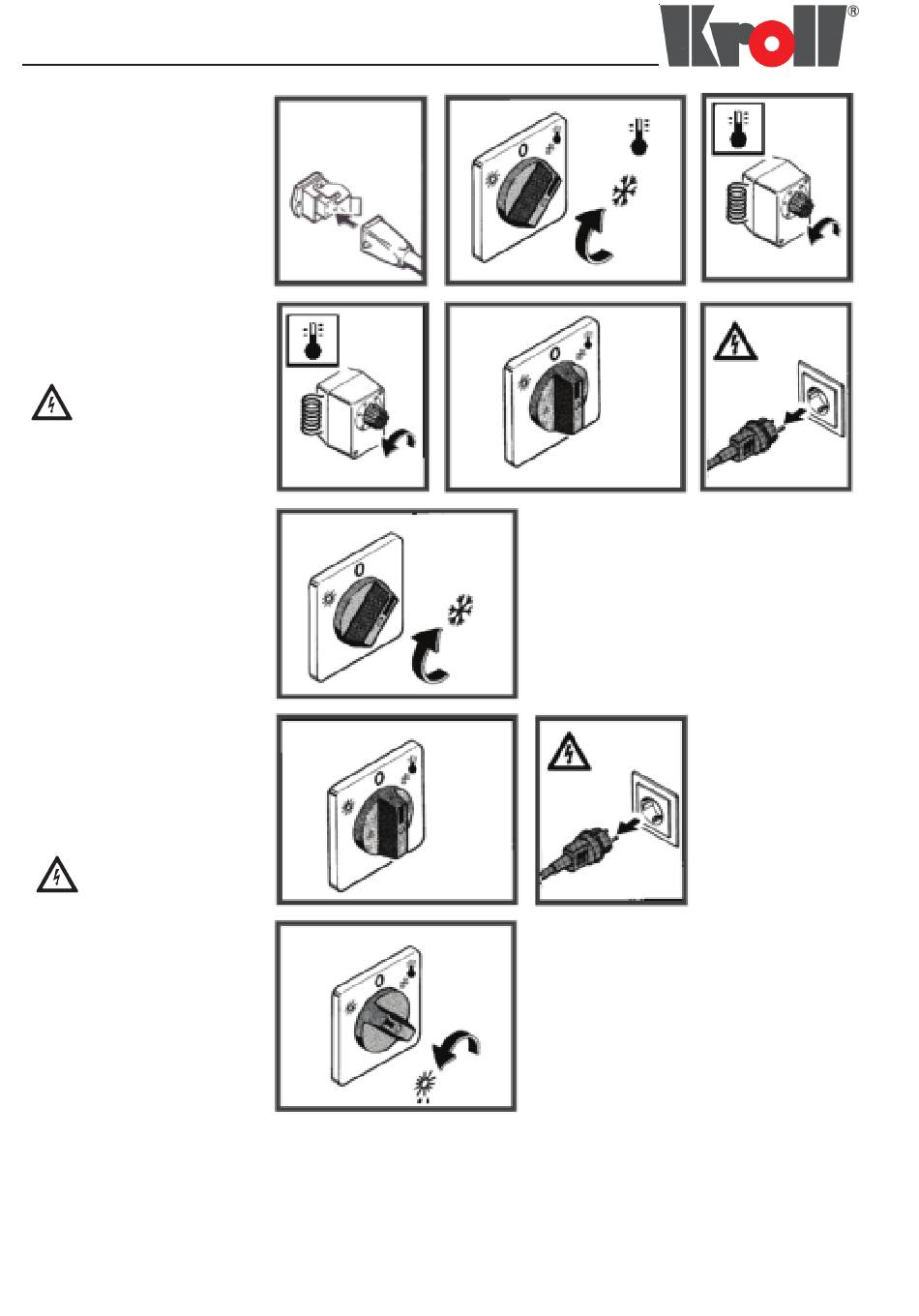 Kroll®

0

0

0

0

0