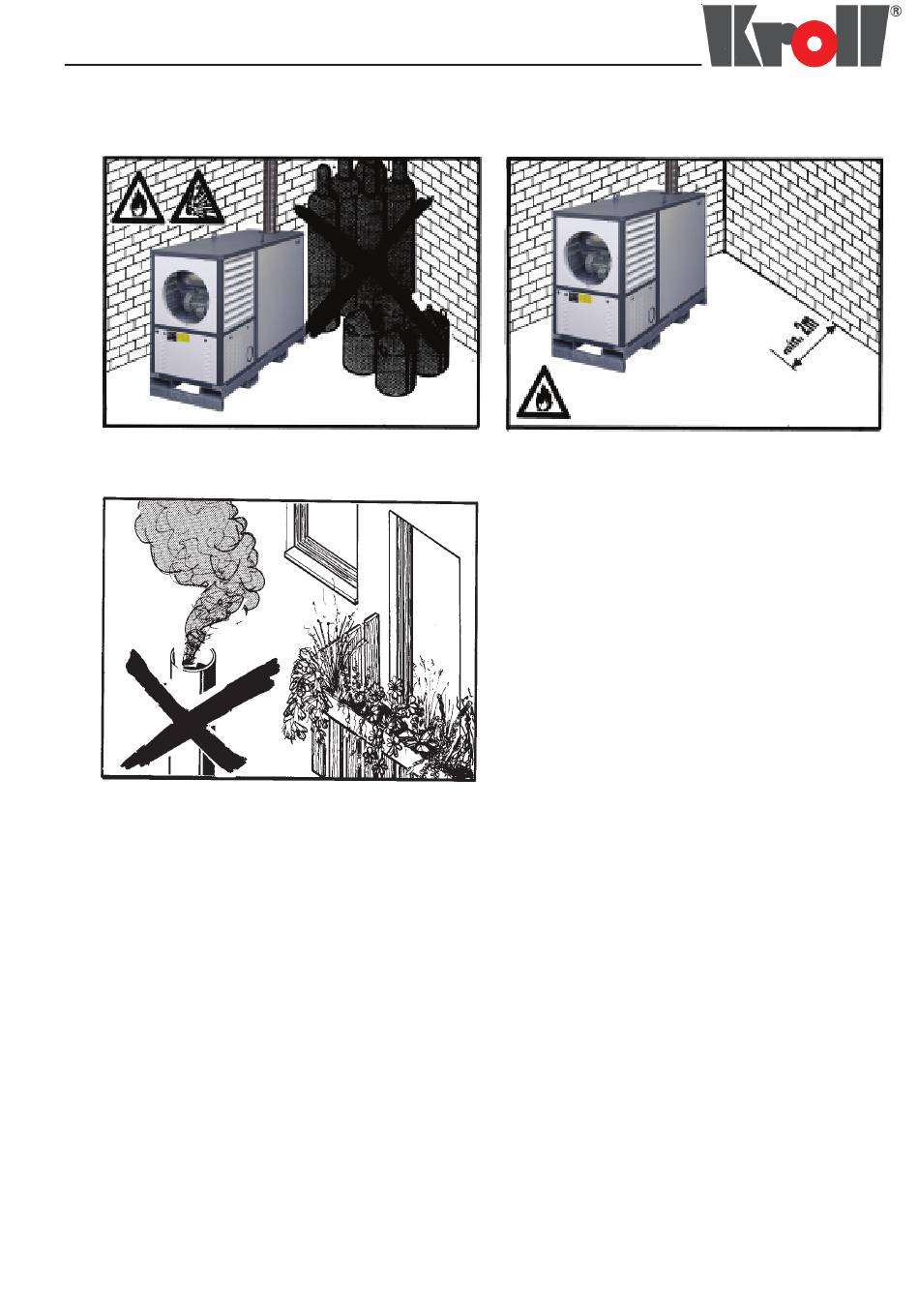 Kroll®

min. 2m