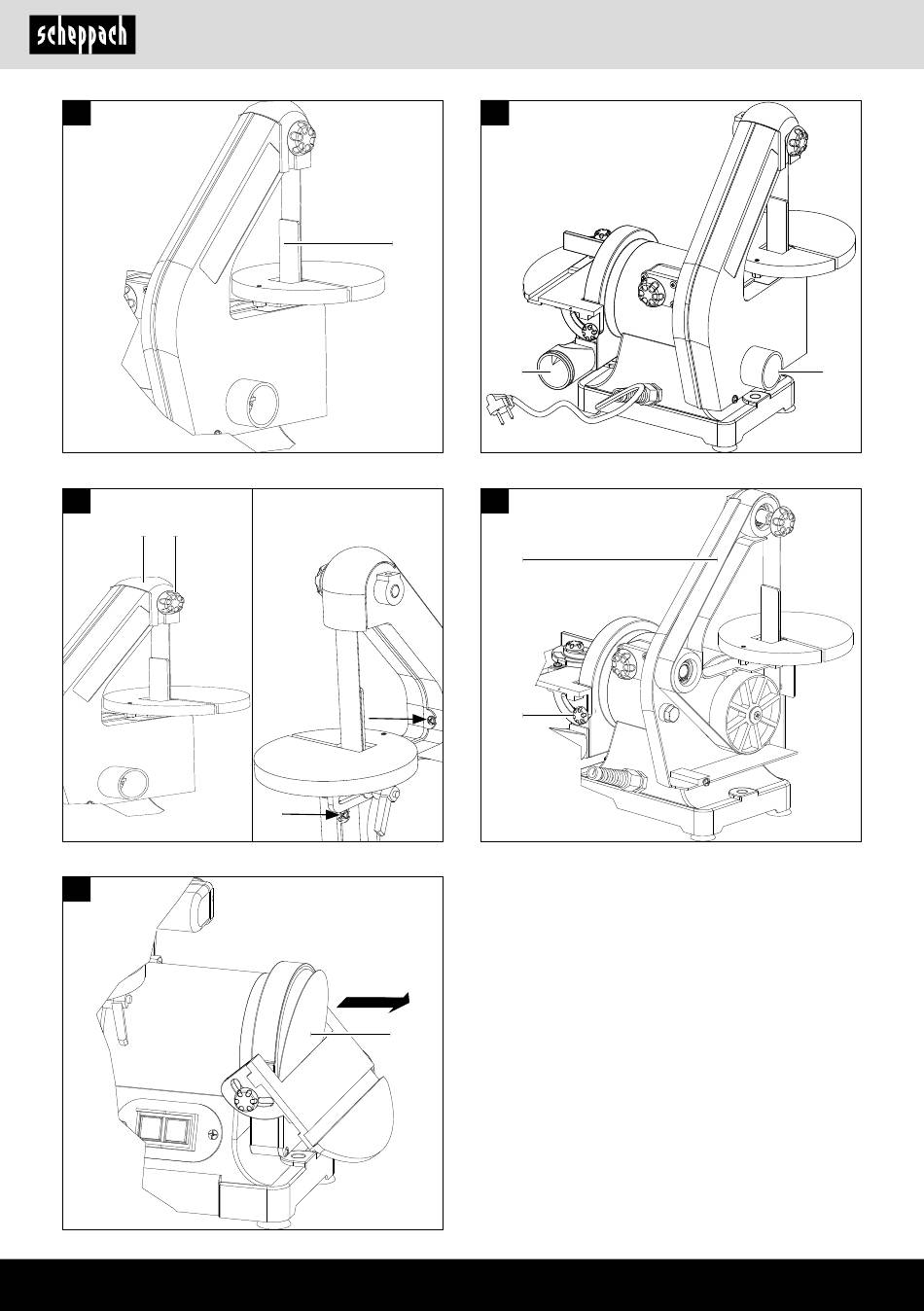 scheppach