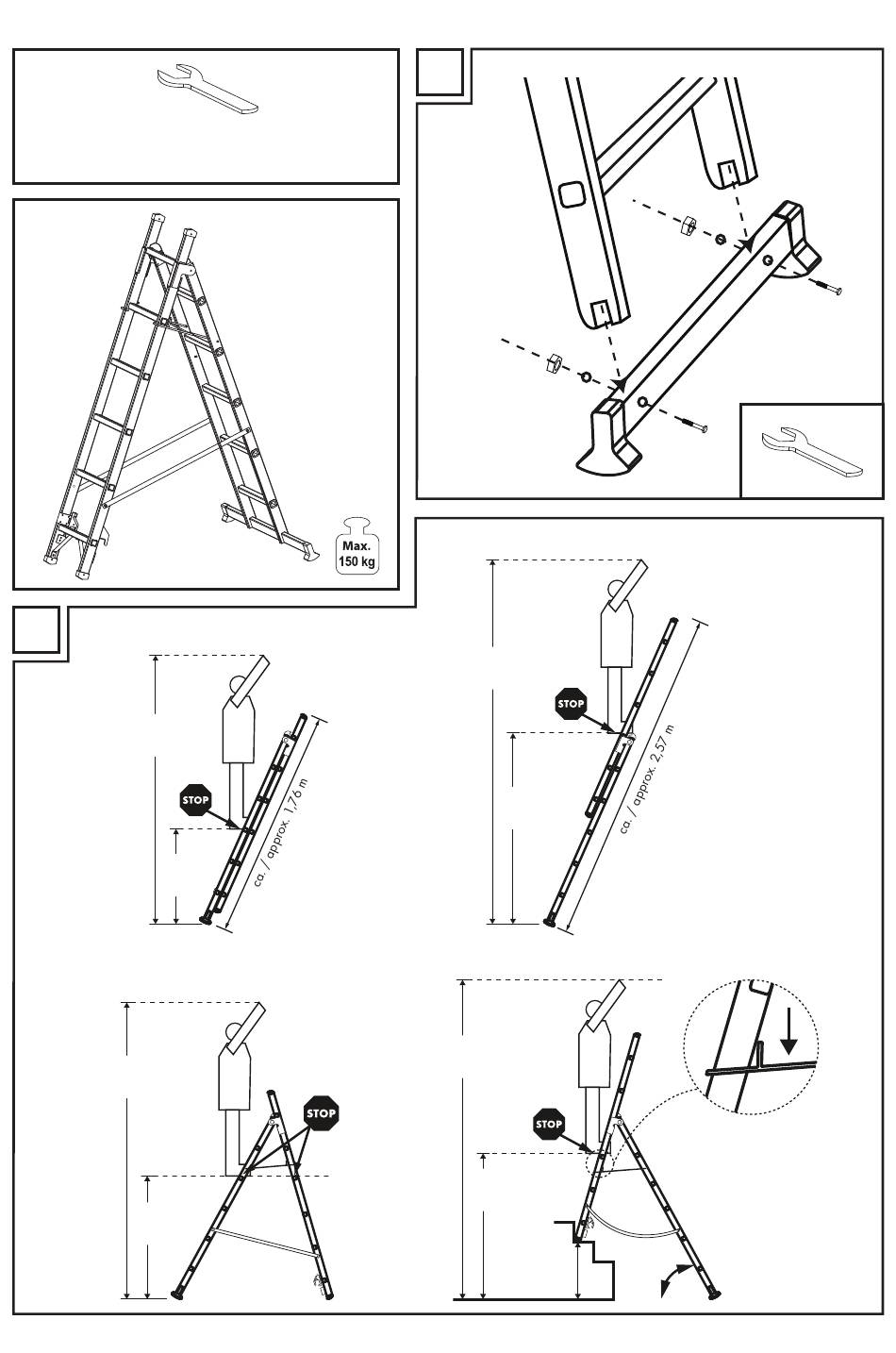 Max.
150 kg

STOP

ca. / approx. 1,76 m

STOP

ca. / approx. 2,57 m

STOP

STOP