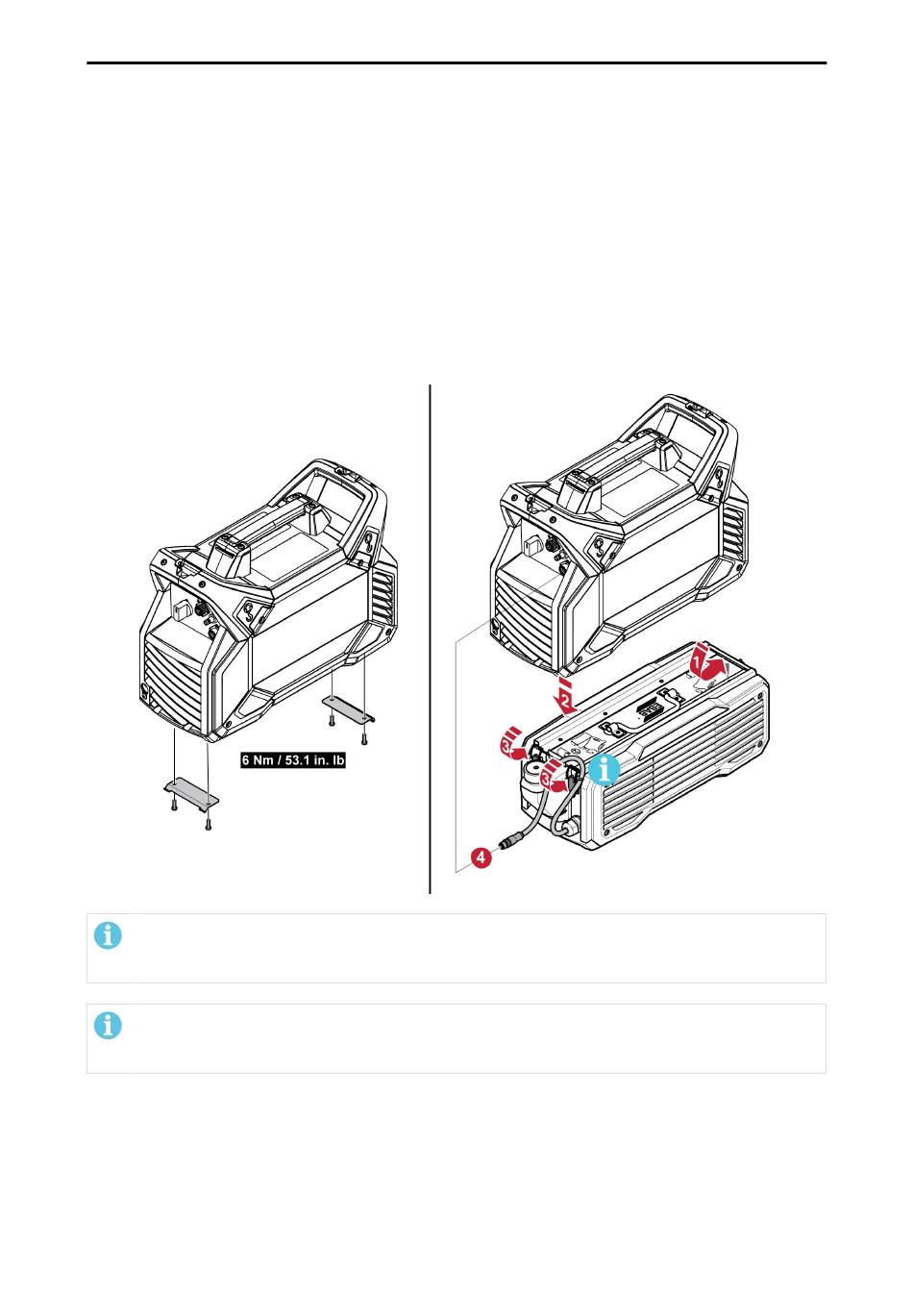 6 Nm / 53.1 in. lb

1

2

3

3

4