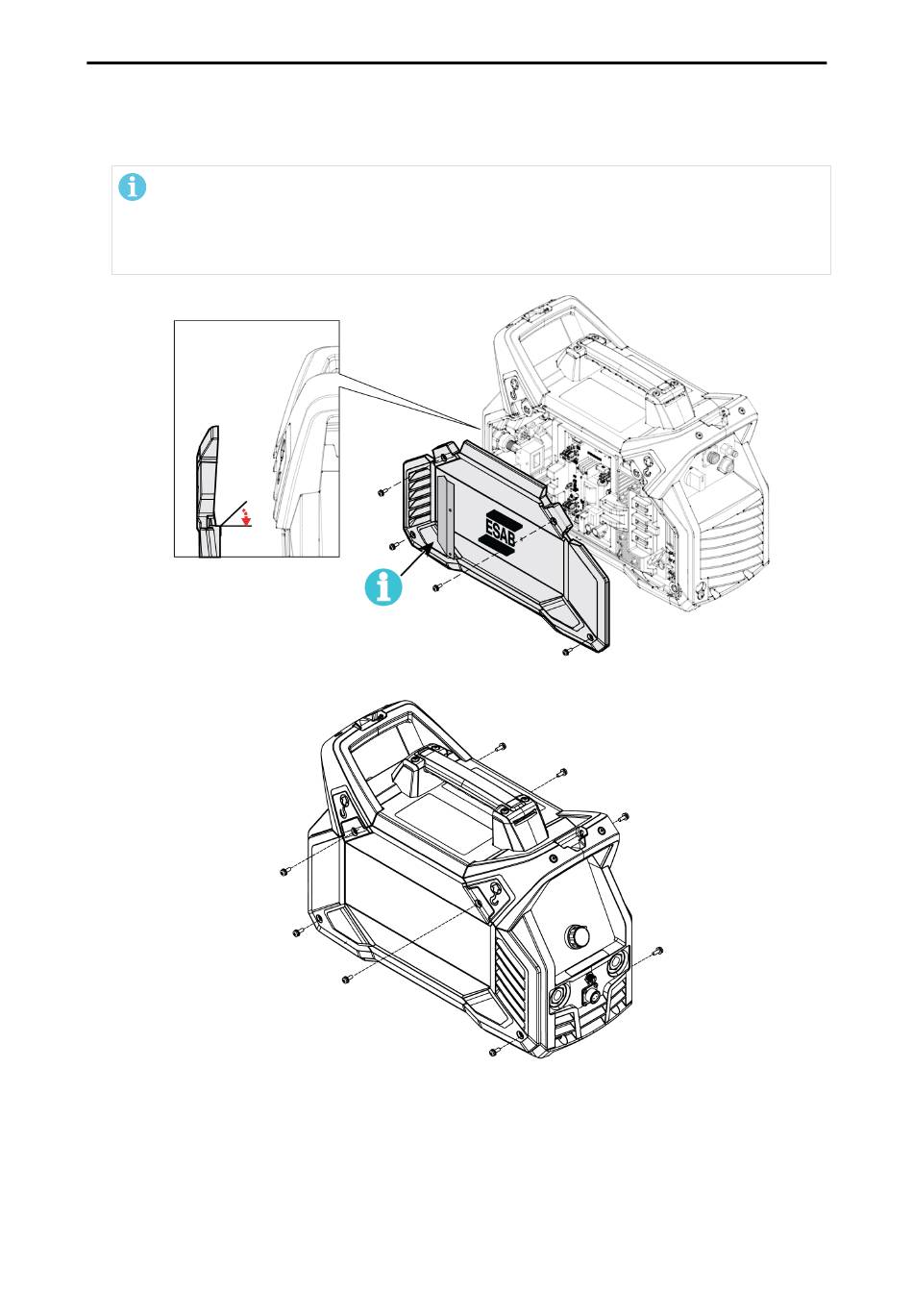 ESAB