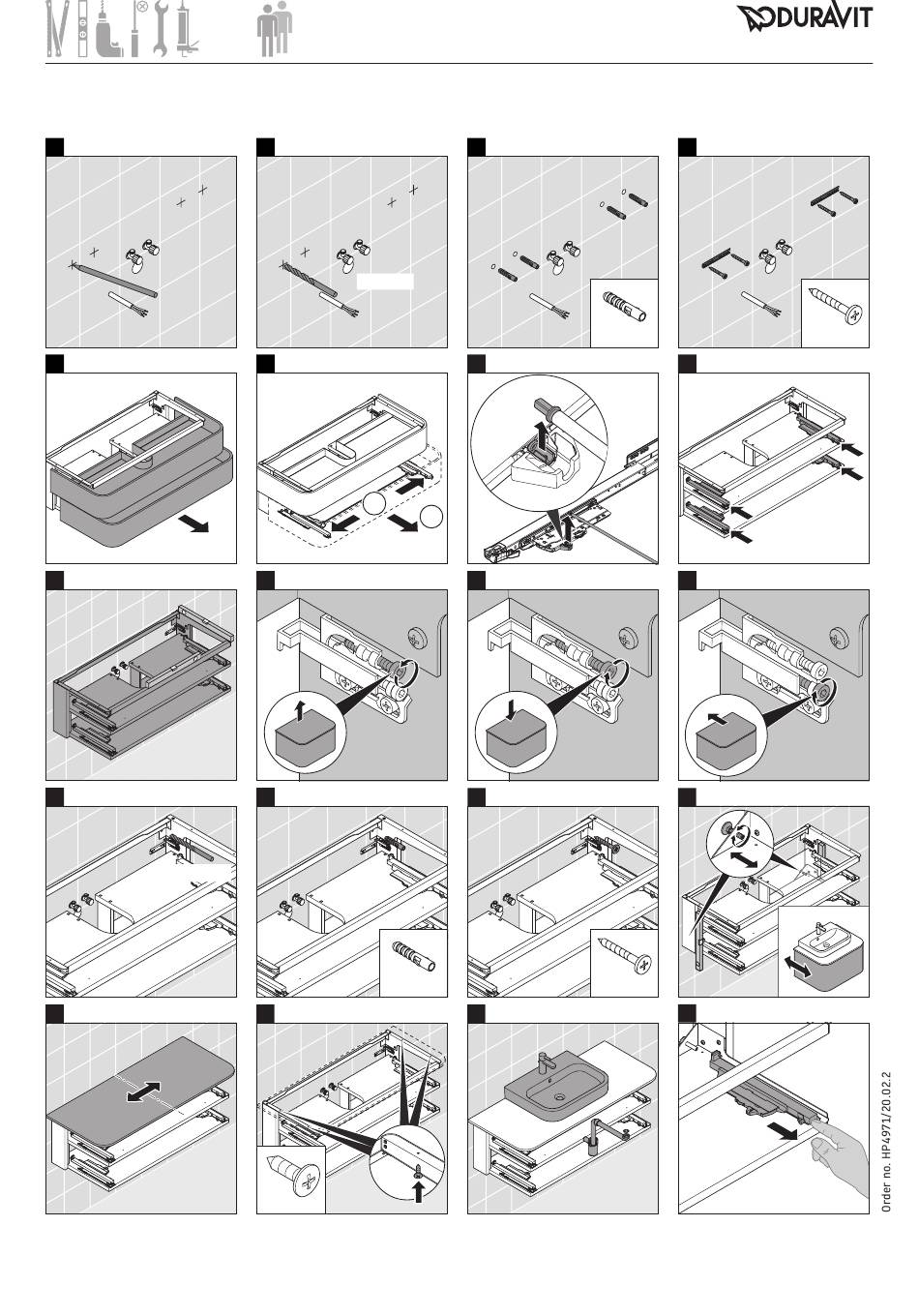 DURAVIT

Order no. HP4971/20.02.2