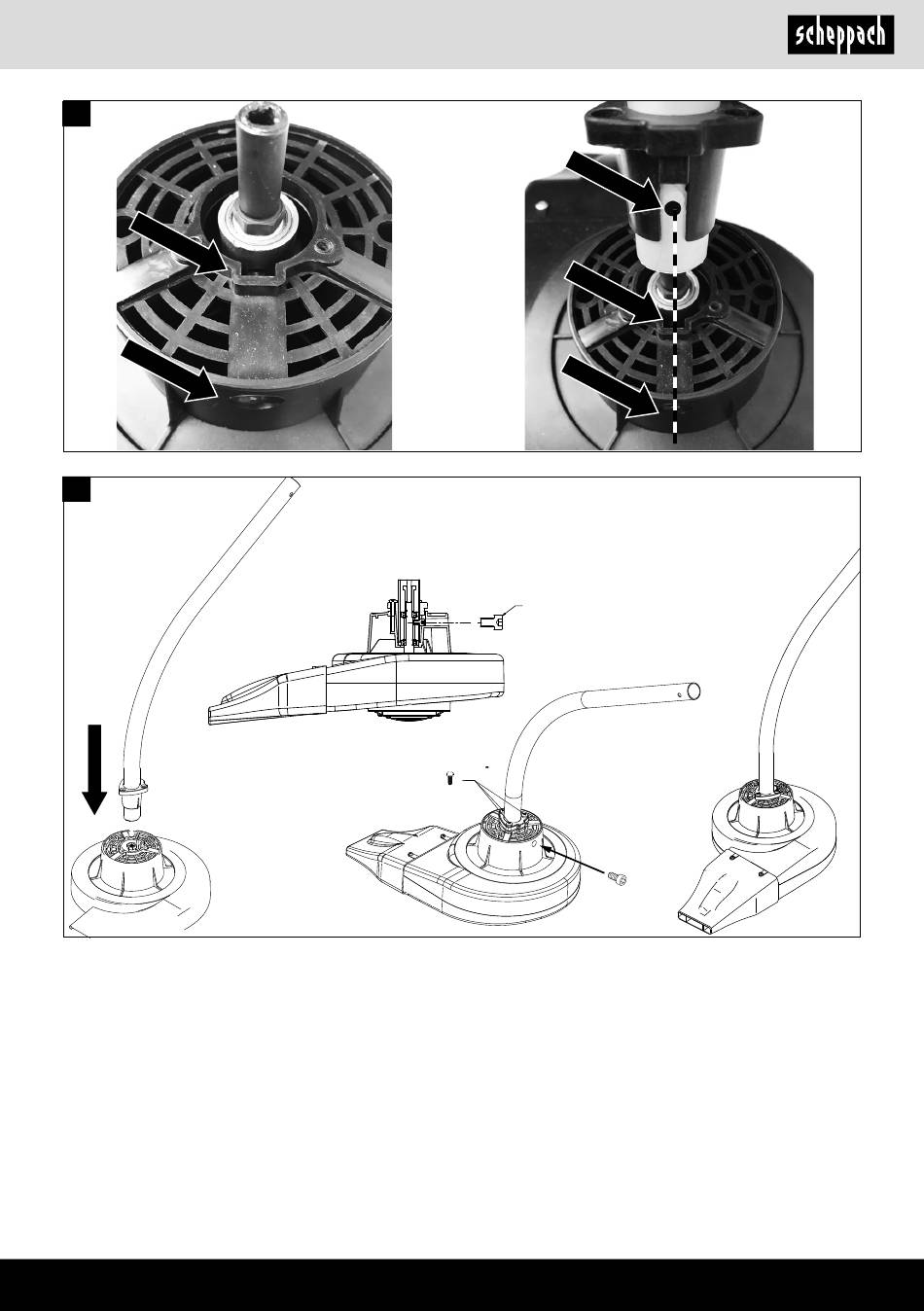 scheppach