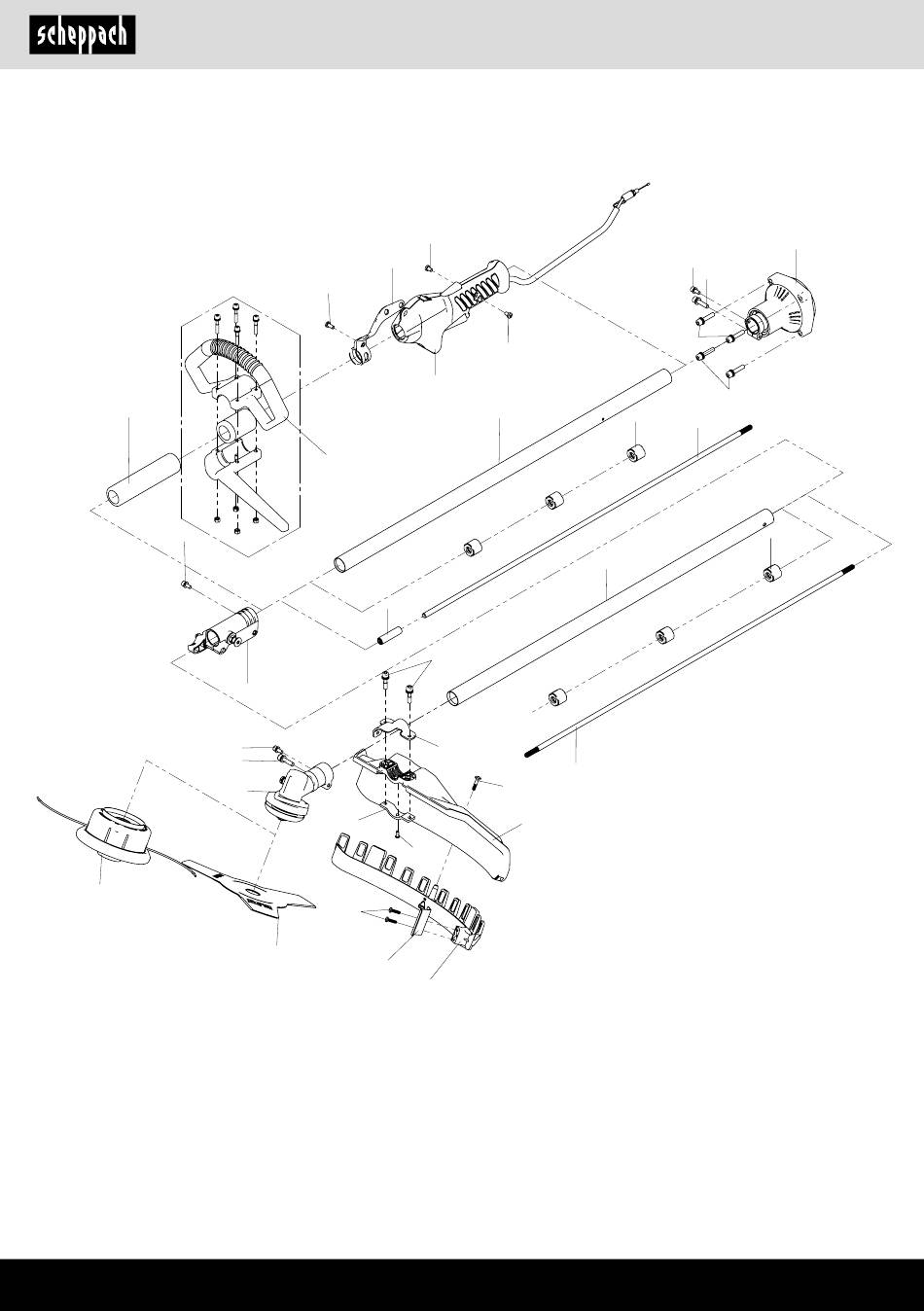 scheppach