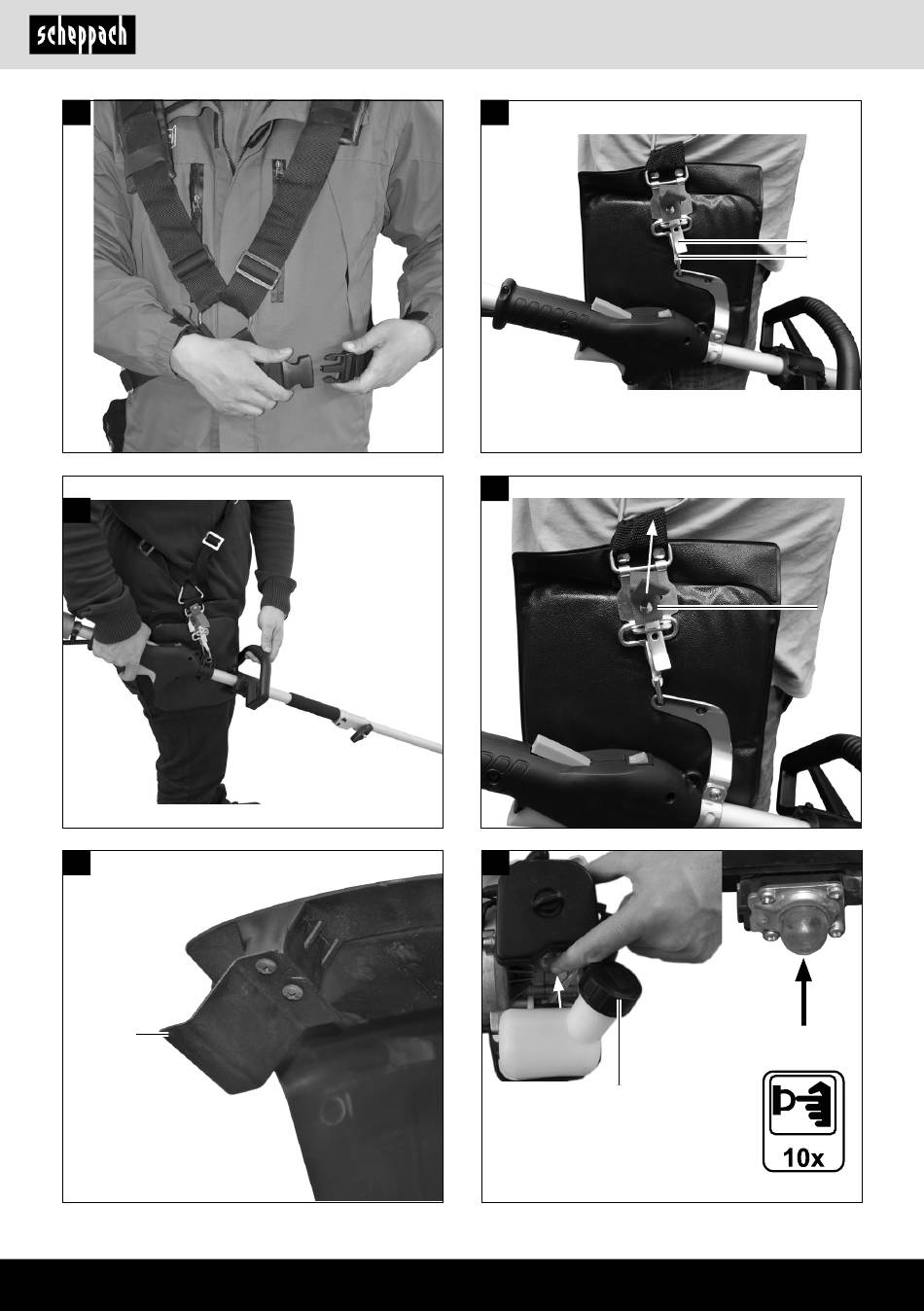 scheppach

10x