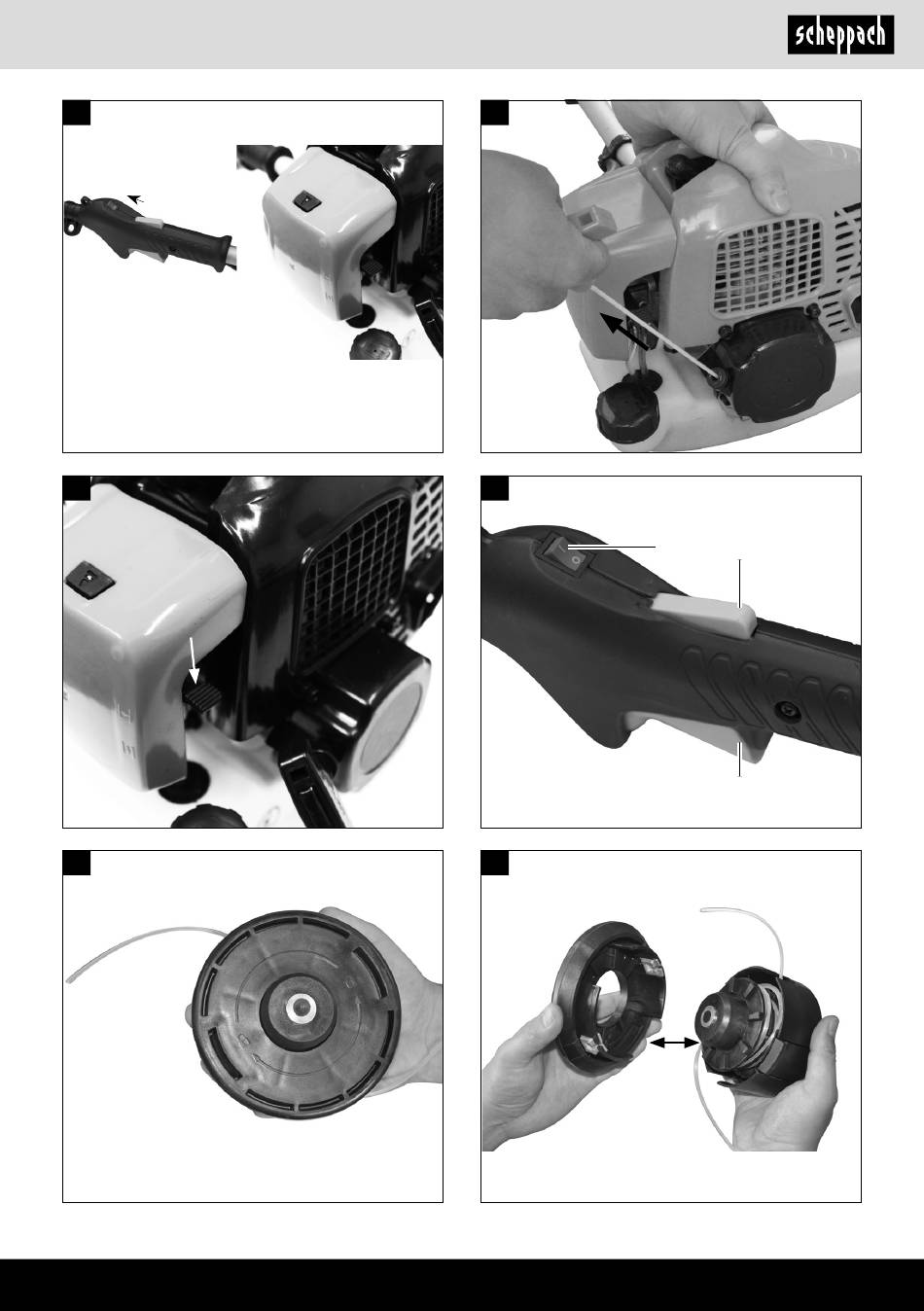 scheppach