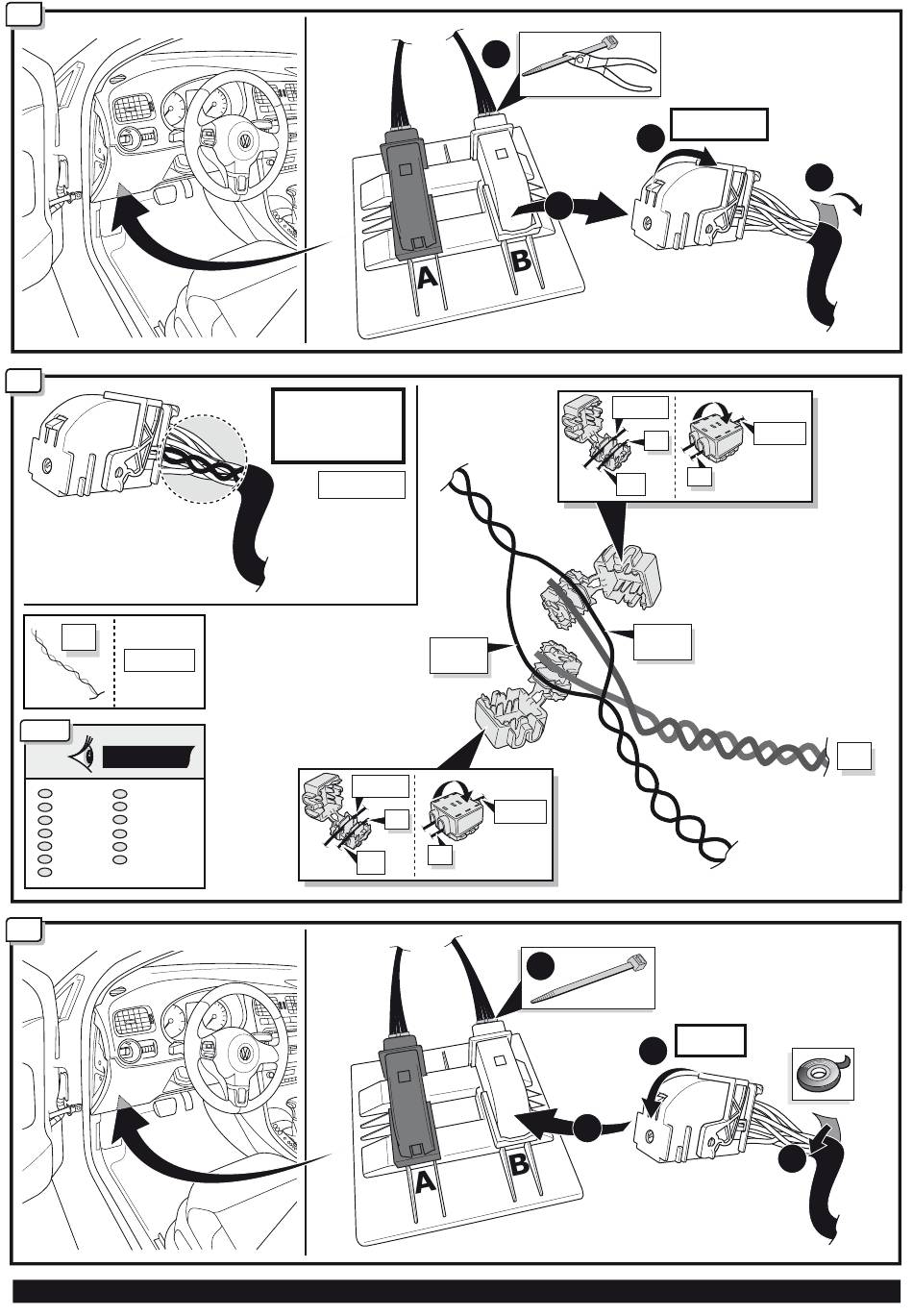 A
B

A
B