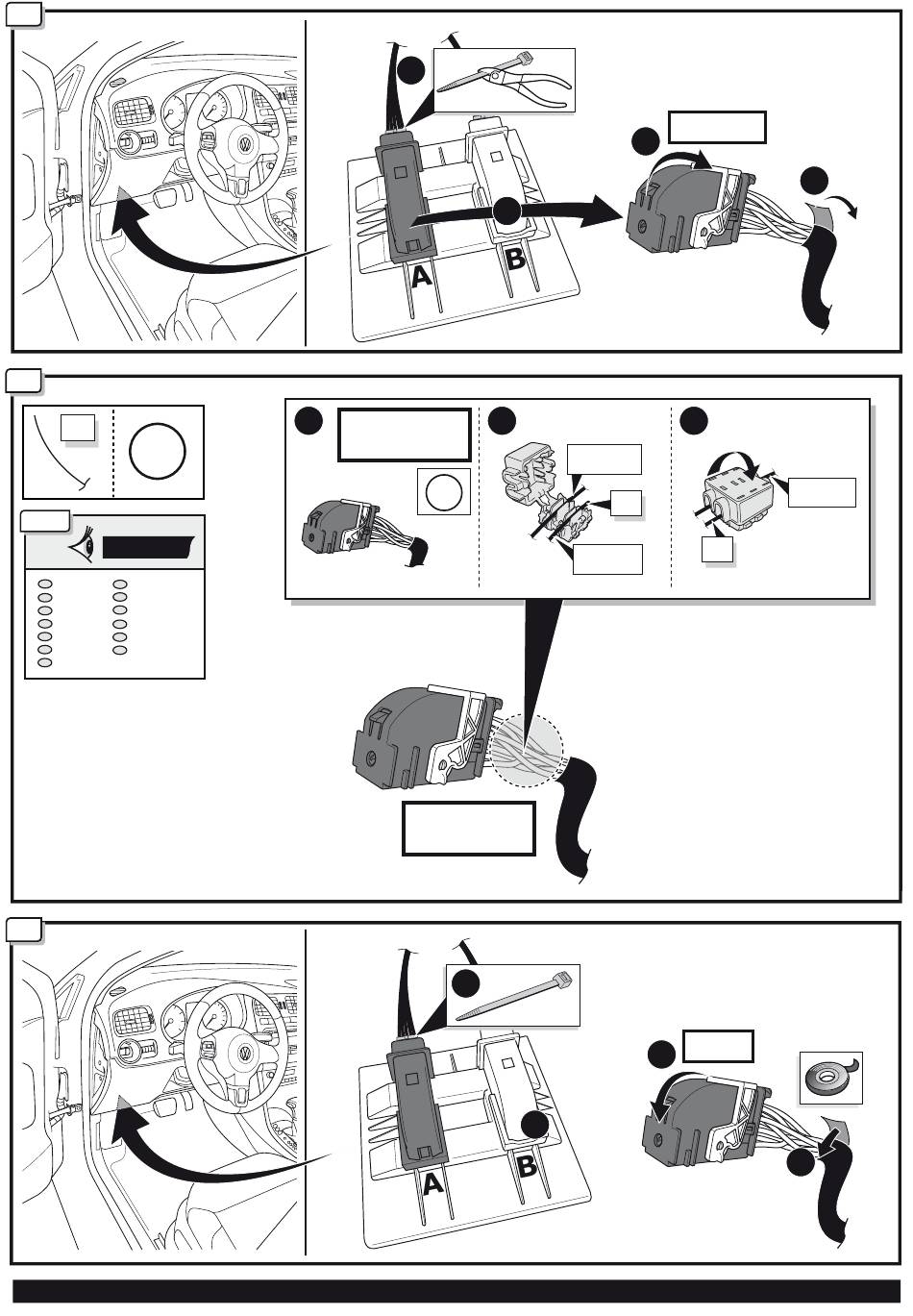 A
B
A
B