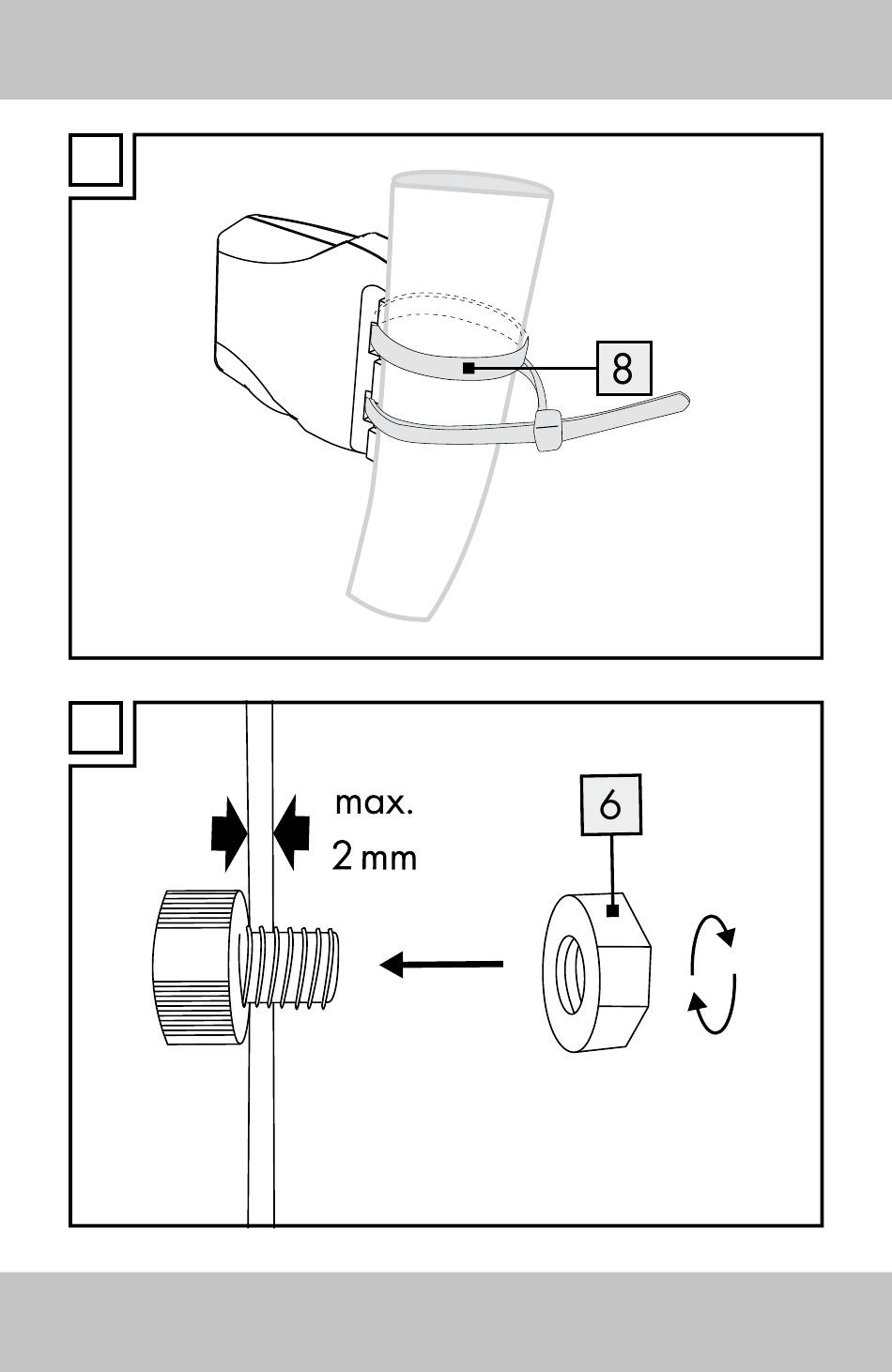 8

max.
2 mm

6