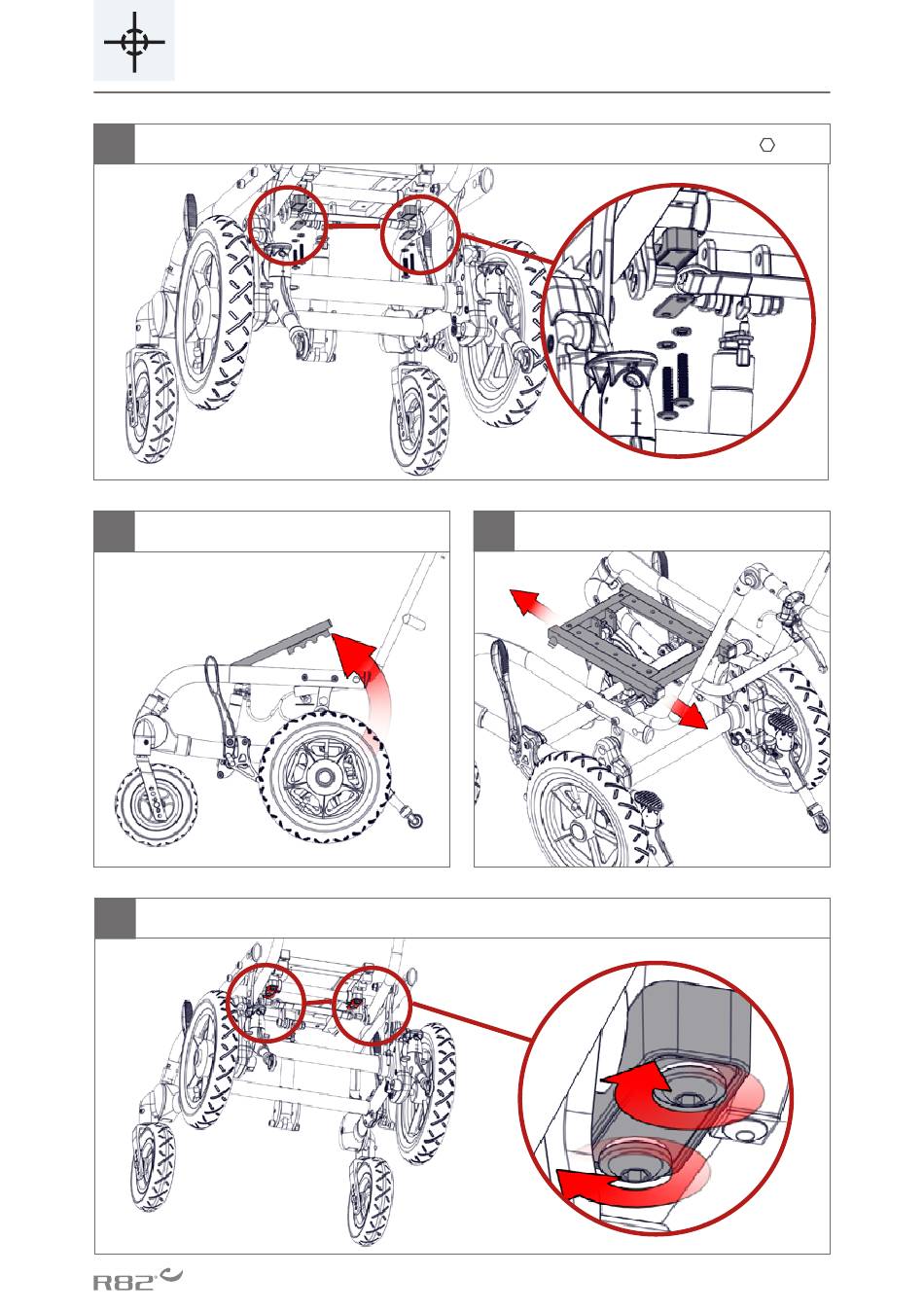 R82