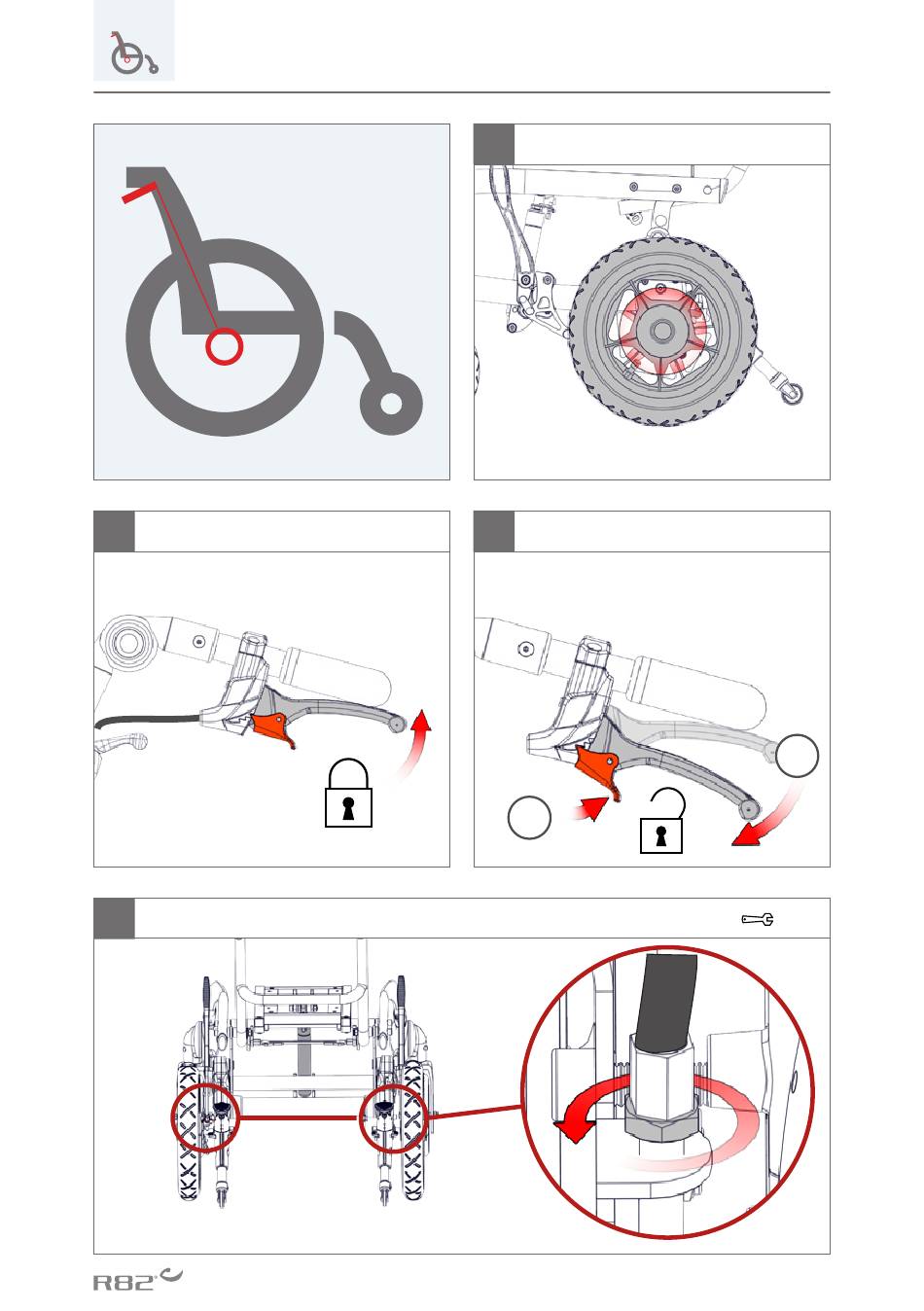 R82