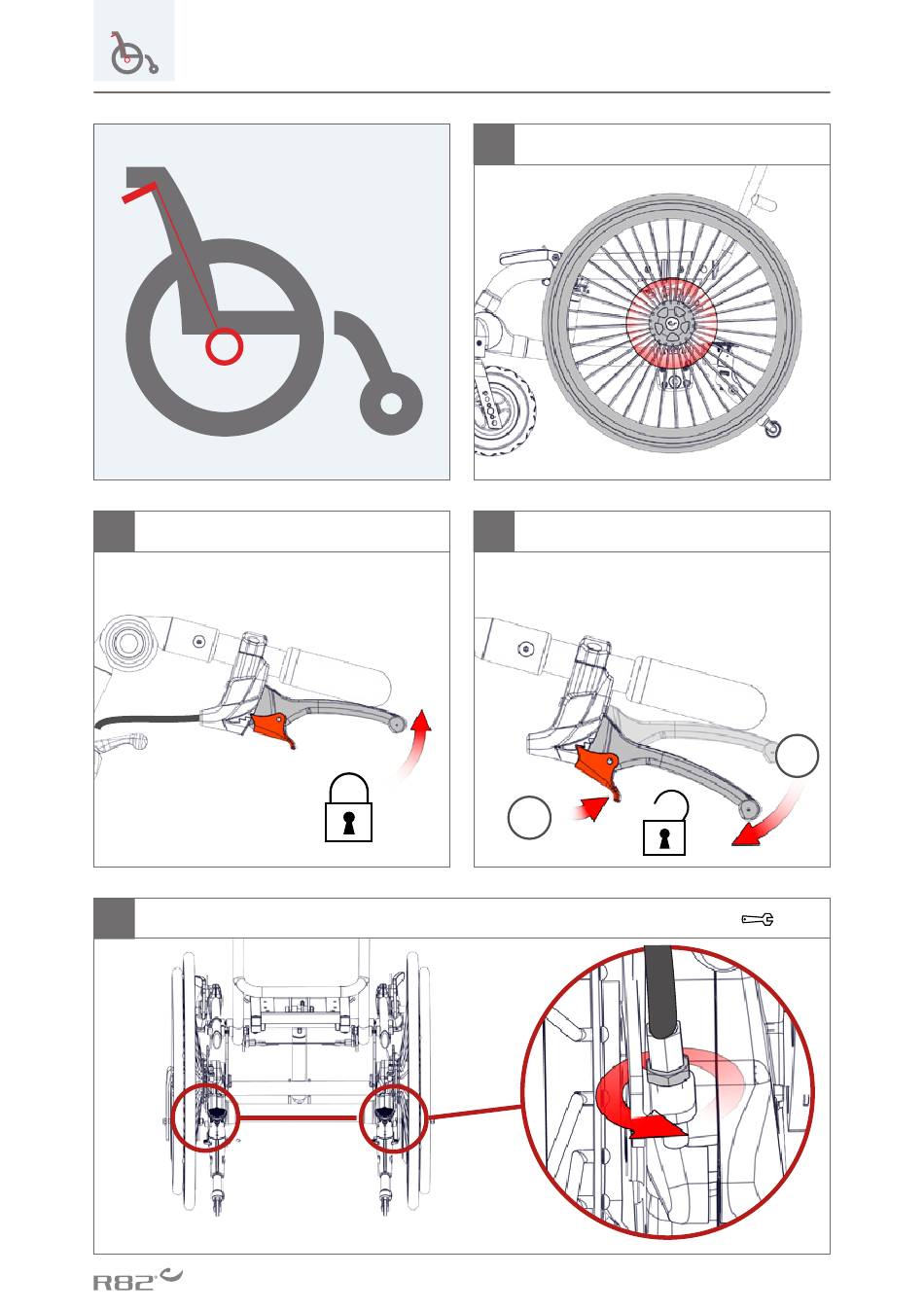 R82