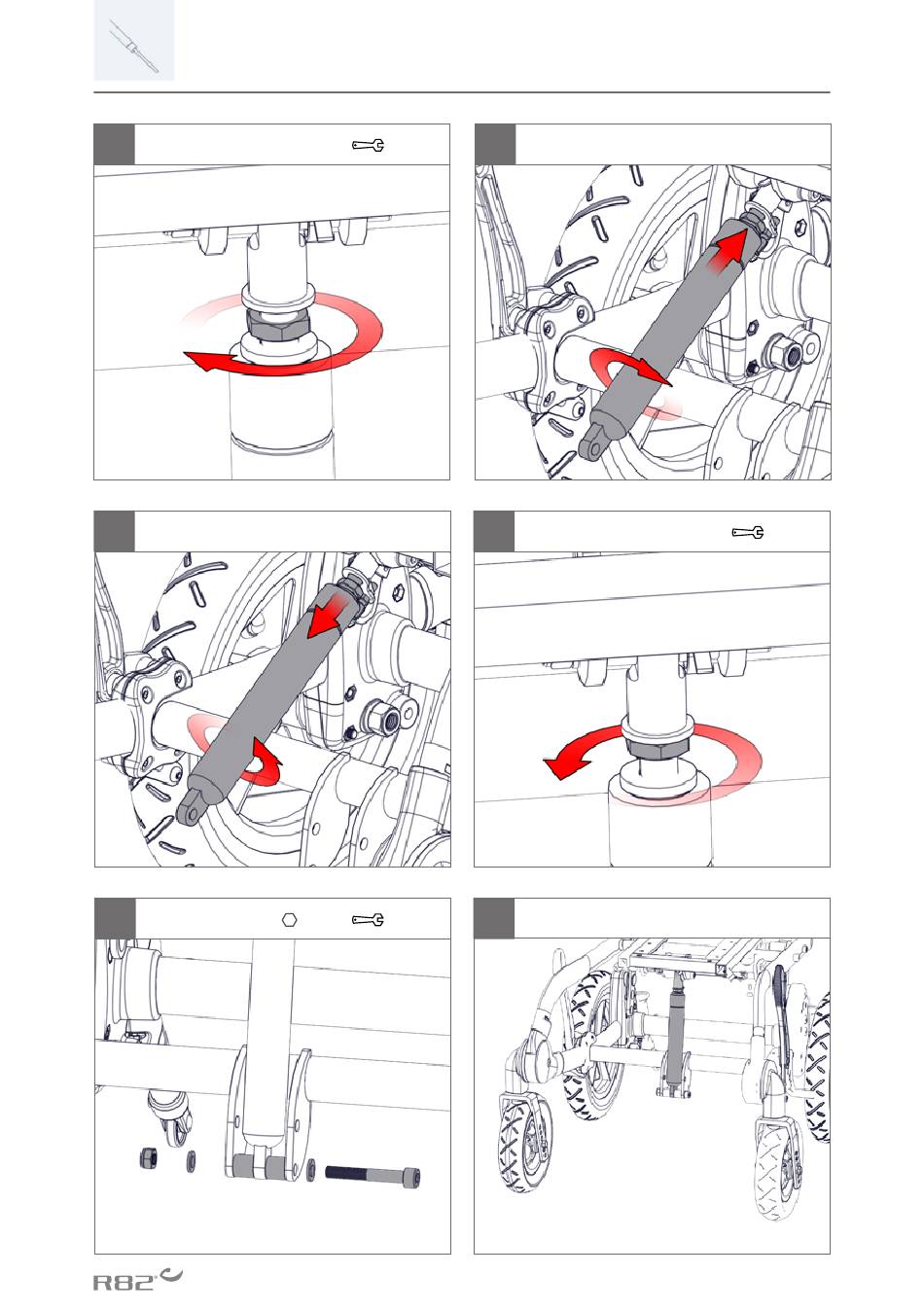 R82