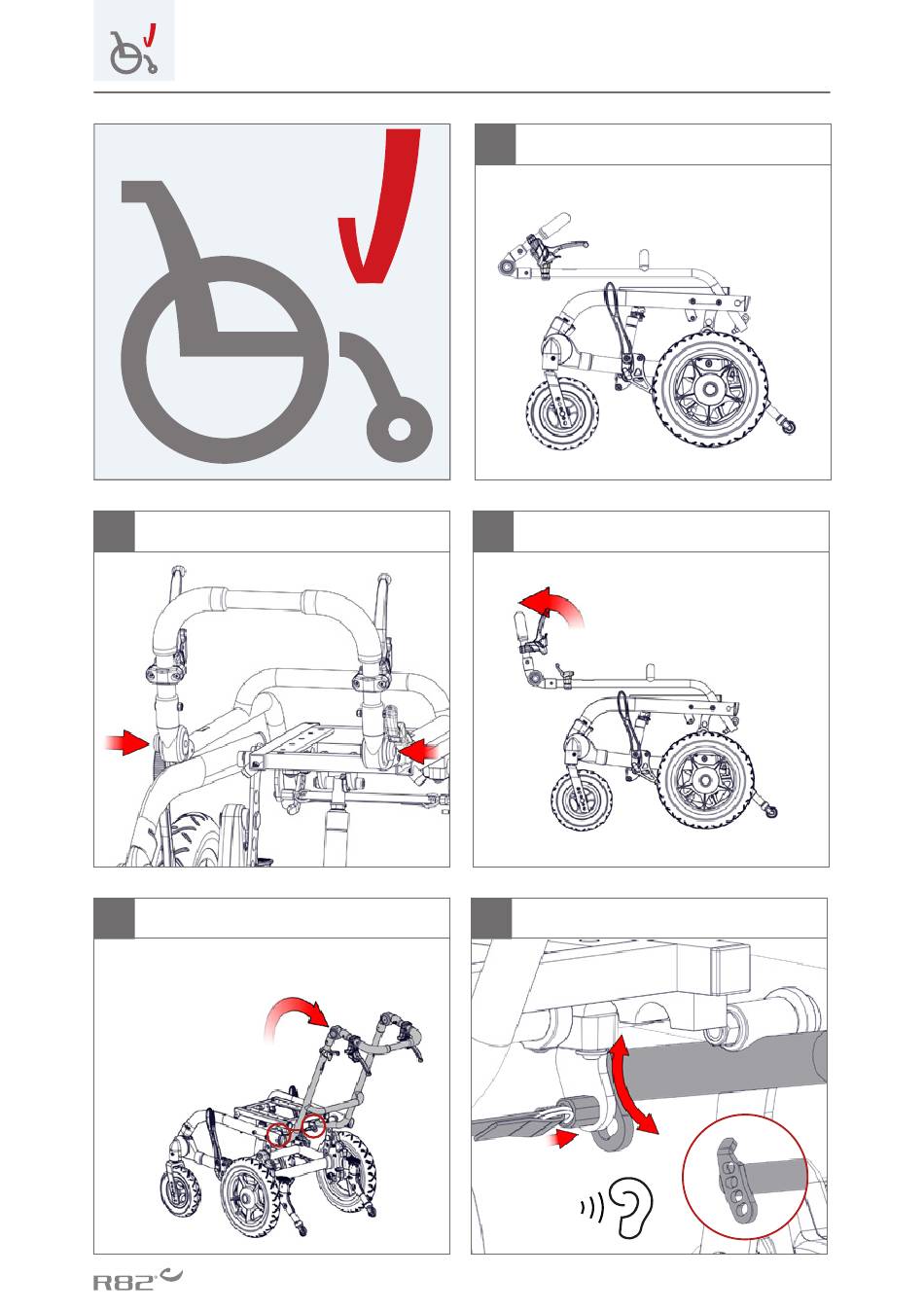 R82