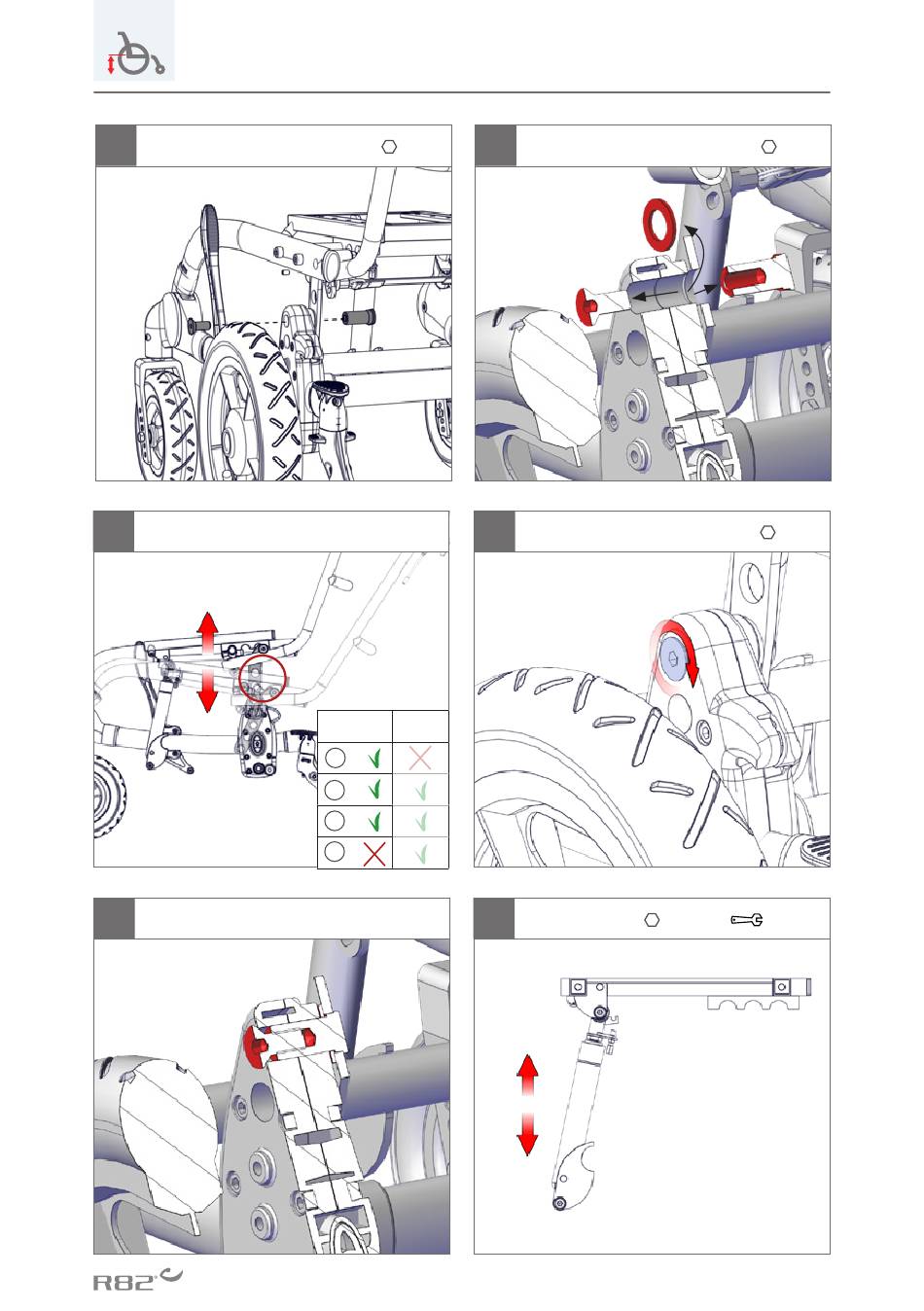 R82