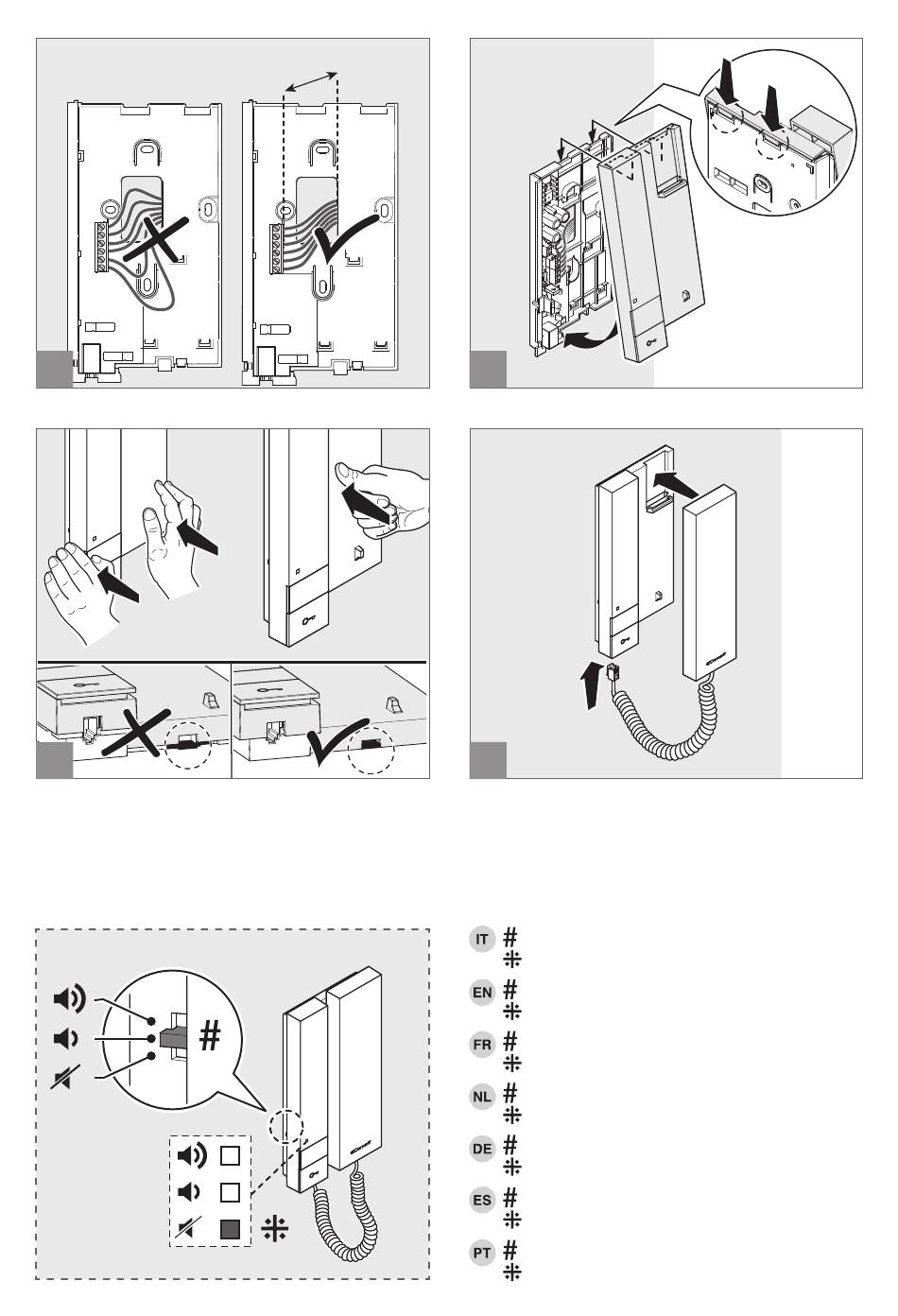 #

IT #

EN #

FR #

NL #

DE #

ES #

PT #