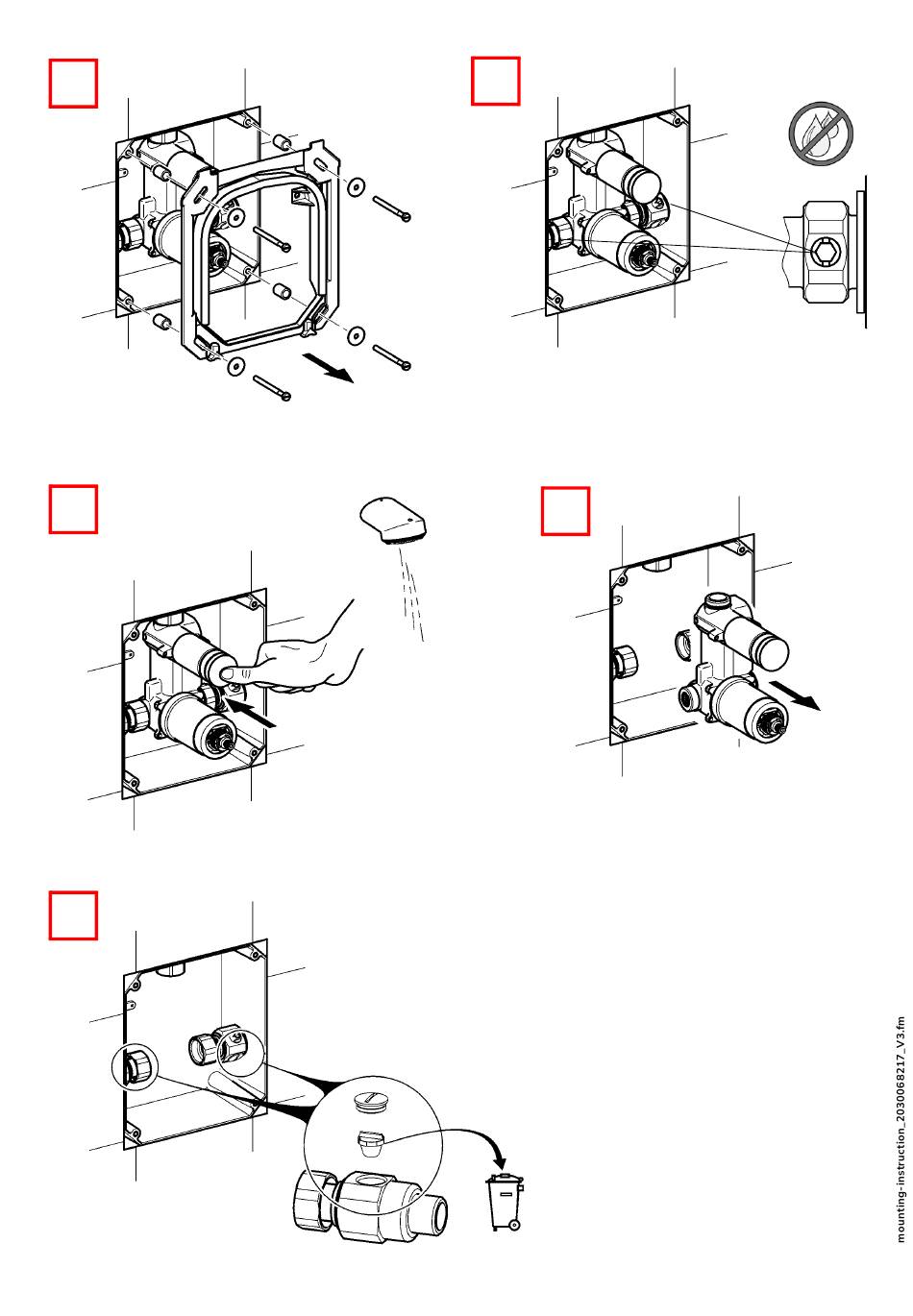 mounting-instruction_2030068217_V3.fm