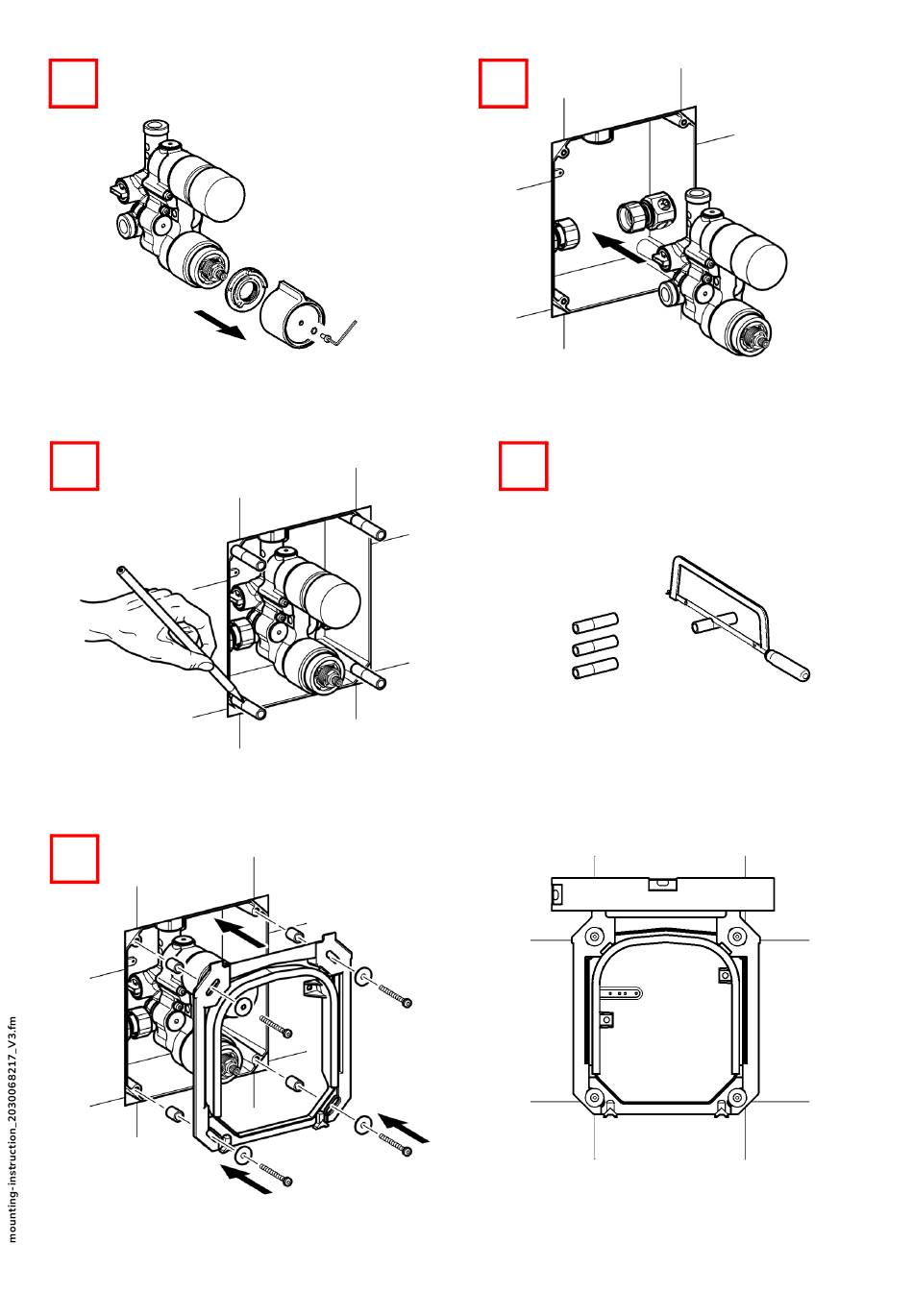 mounting-instruction_2030068217_V3.fm