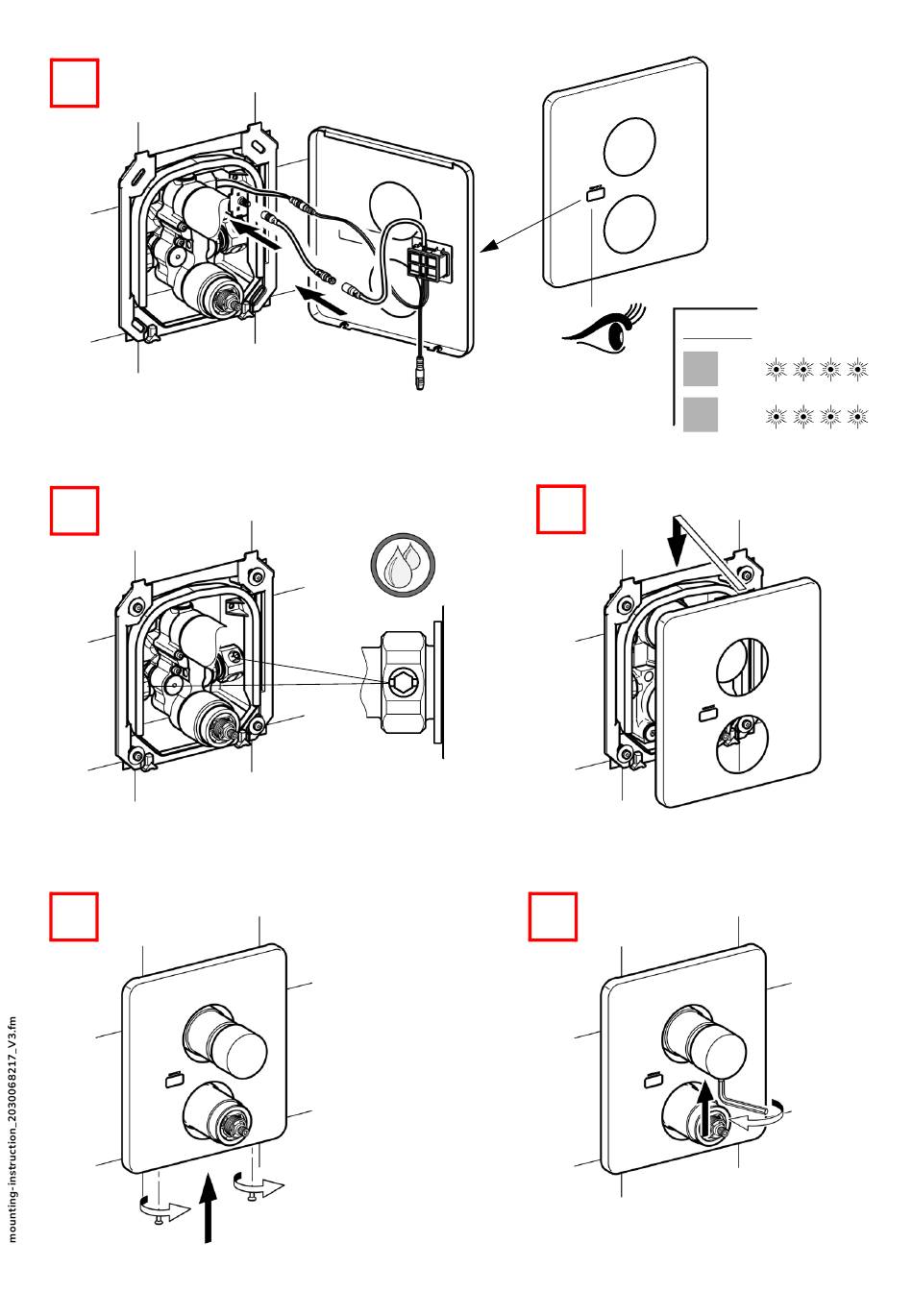 mounting-instruction_2030068217_V3.fm