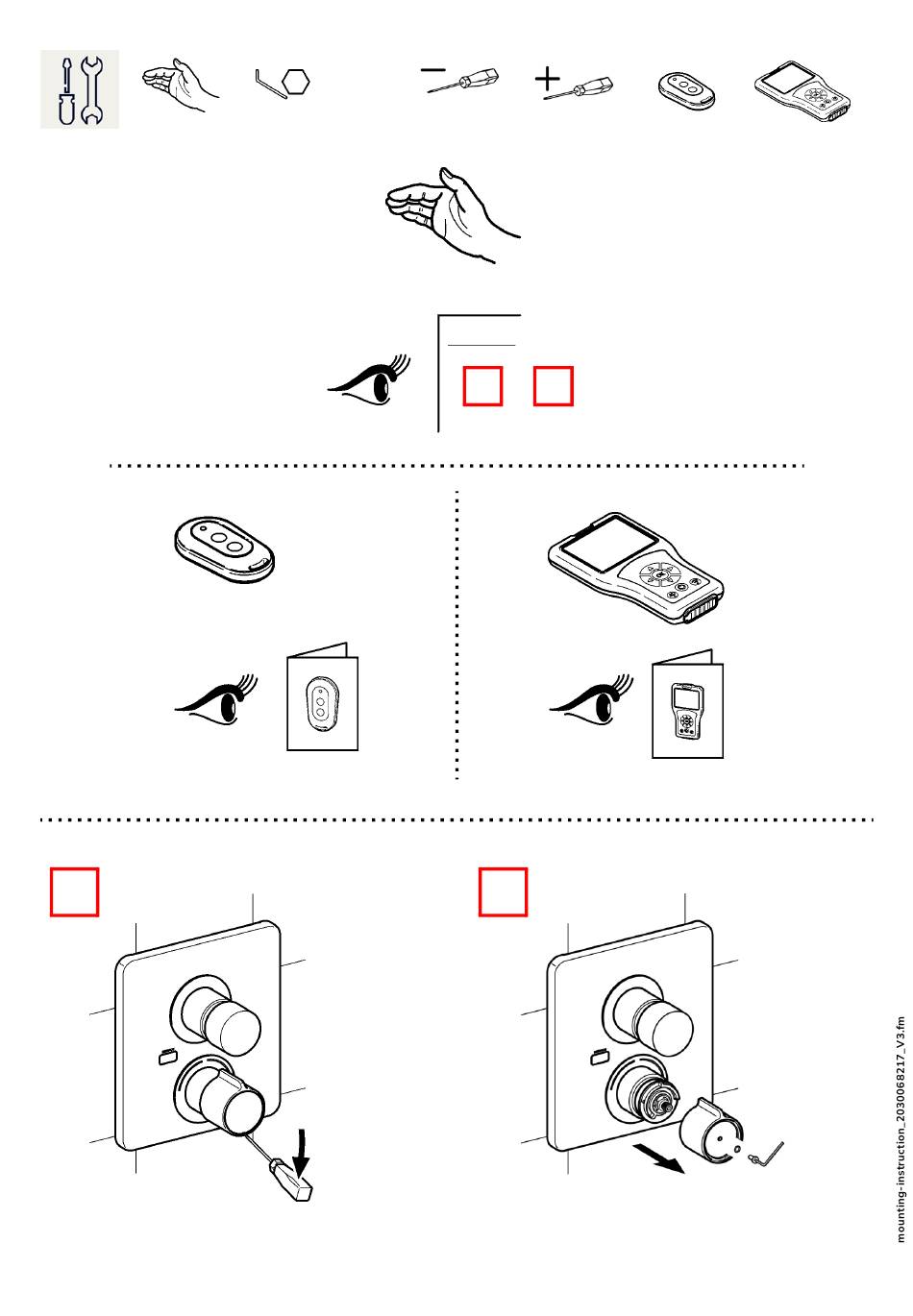 mounting-instruction_2030068217_V3.fm