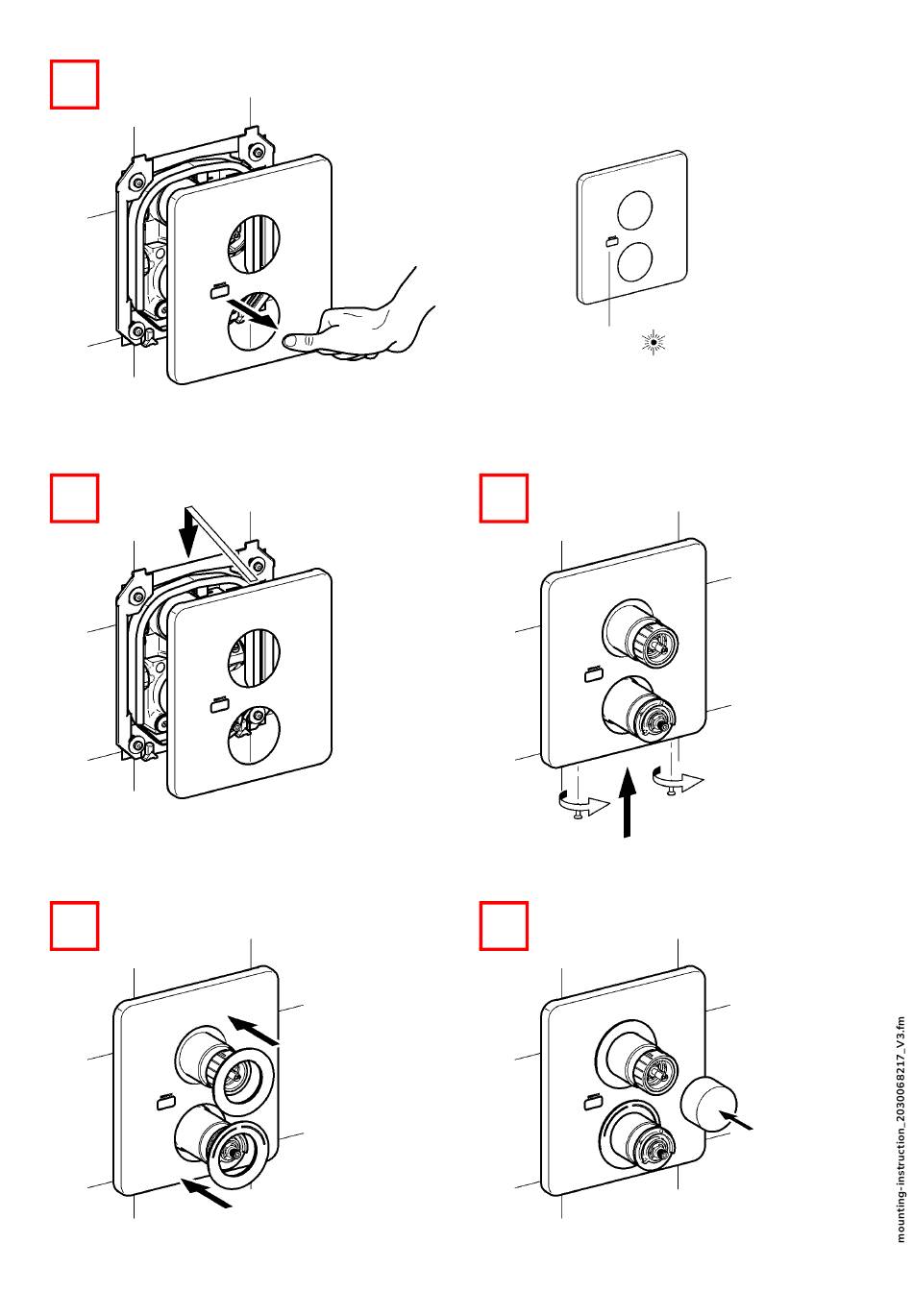 mounting-instruction_2030068217_V3.fm