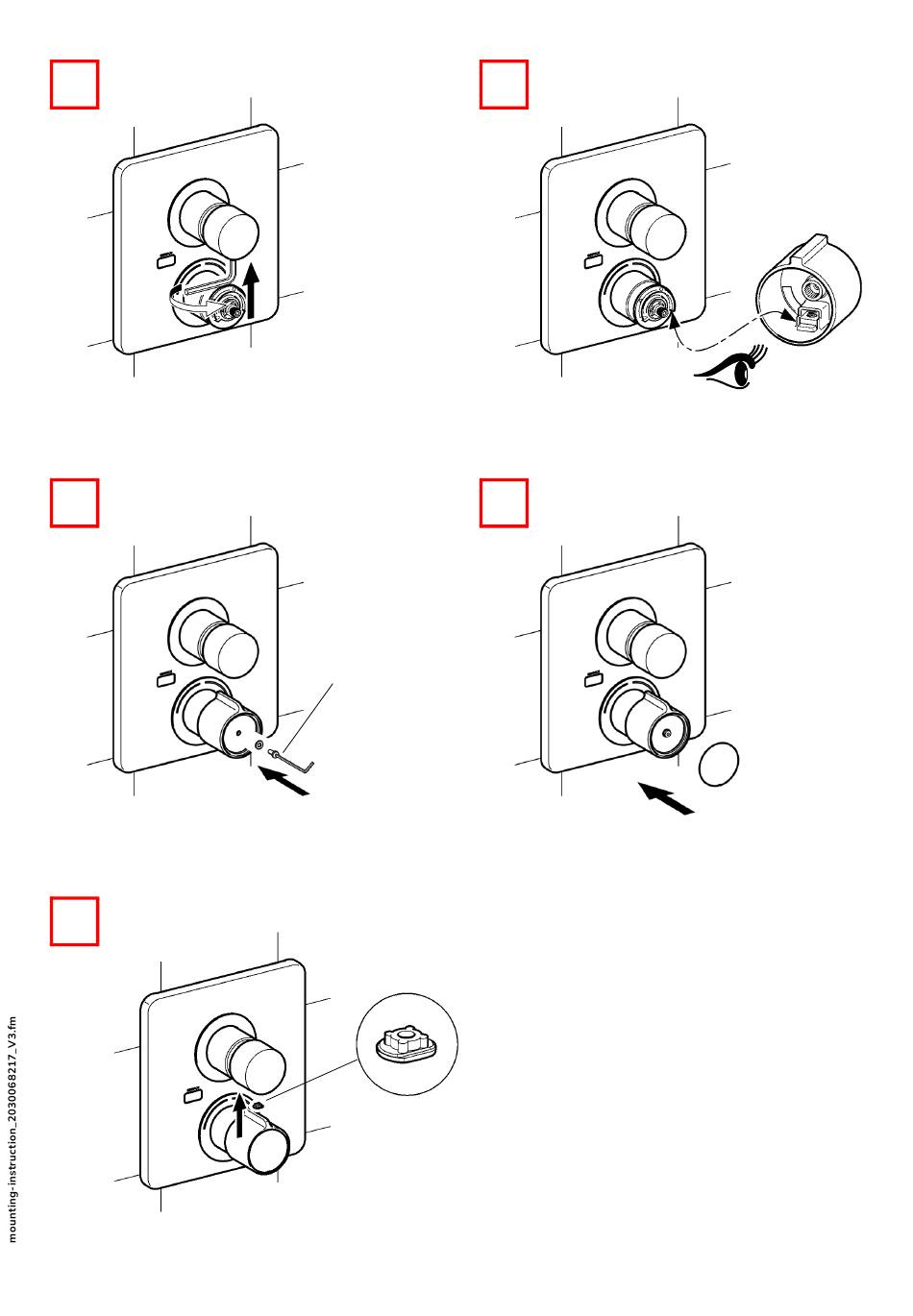 mounting-instruction_2030068217_V3.fm