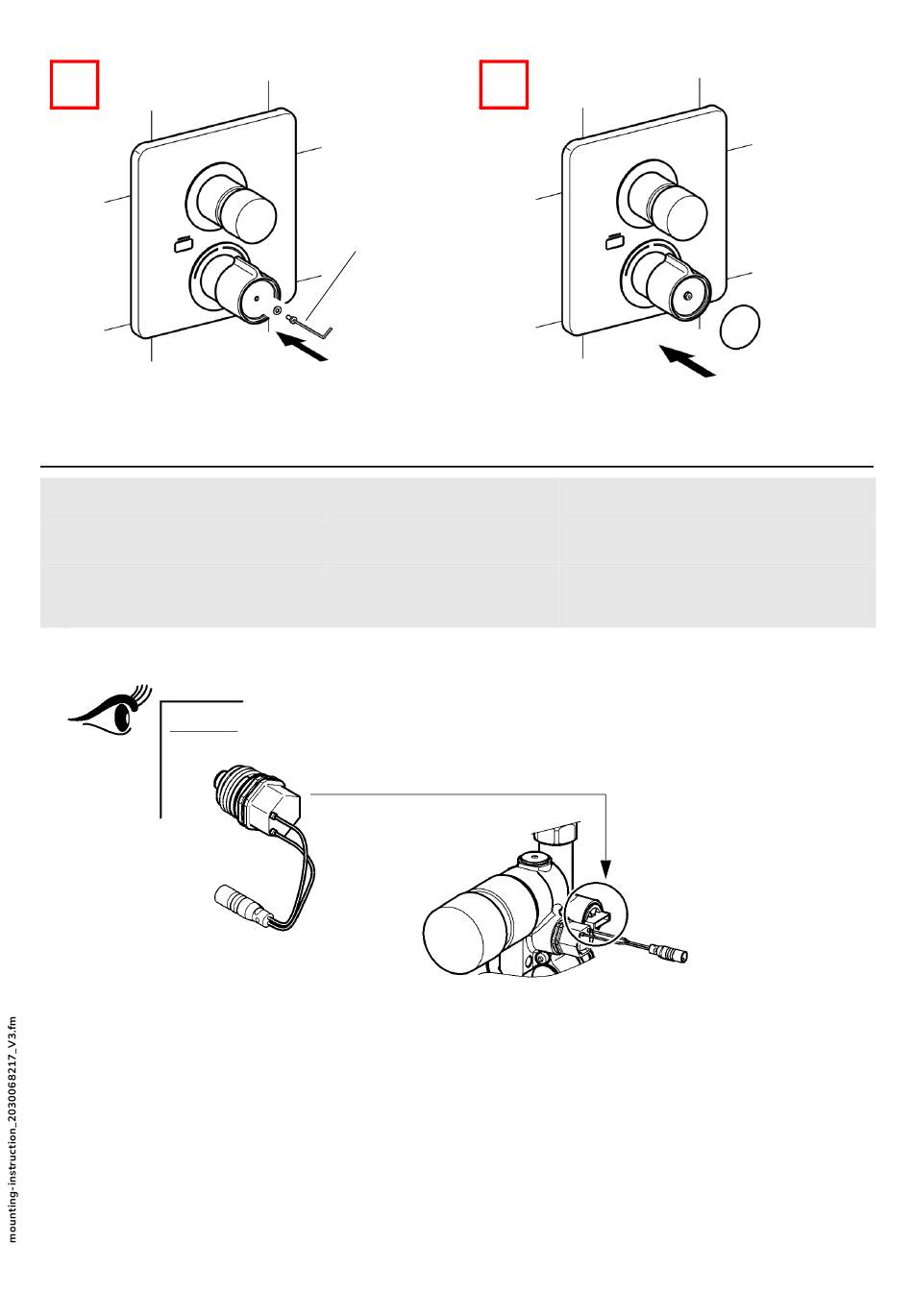 mounting-instruction_2030068217_V3.fm