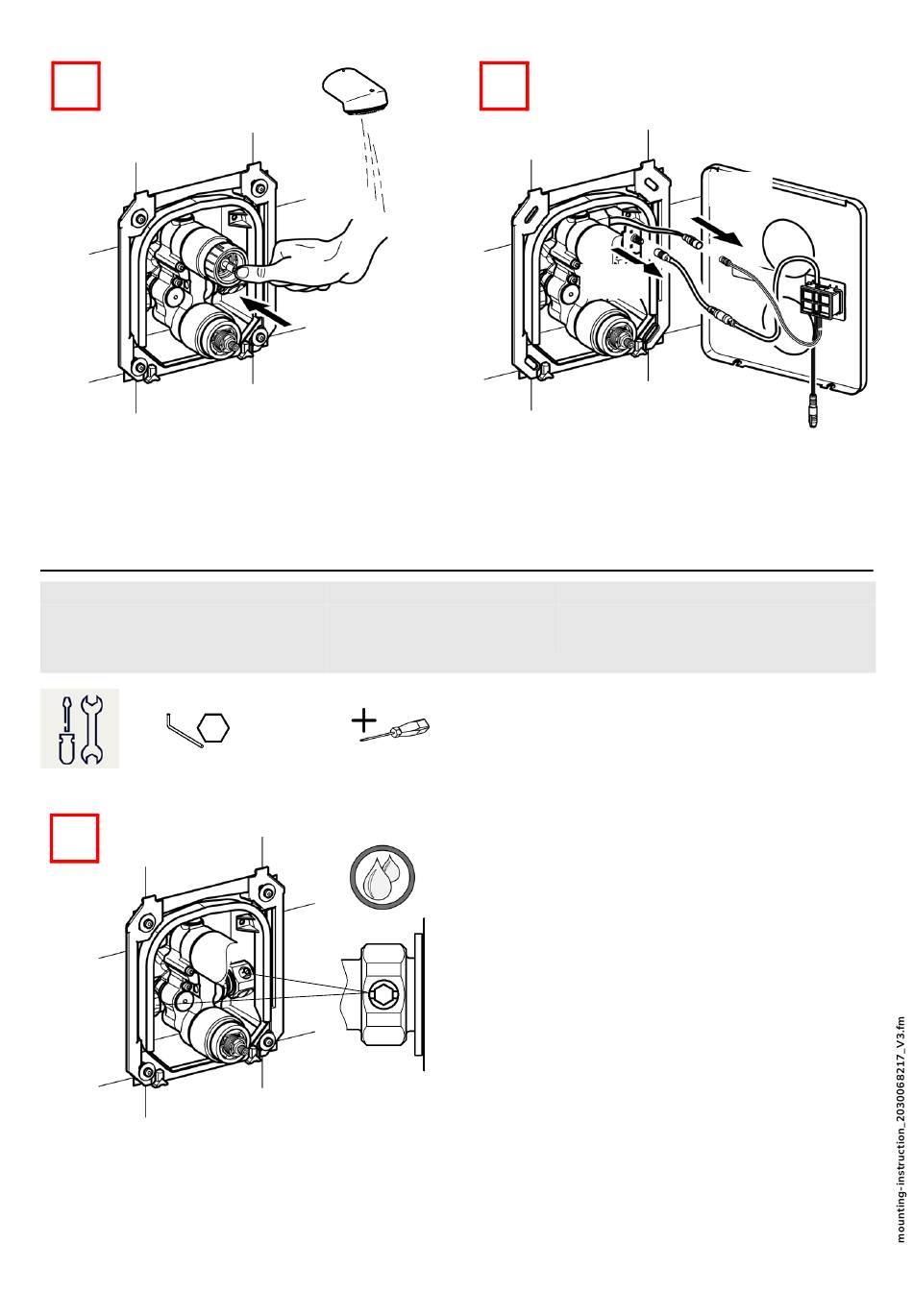 mounting-instruction_2030068217_V3.fm