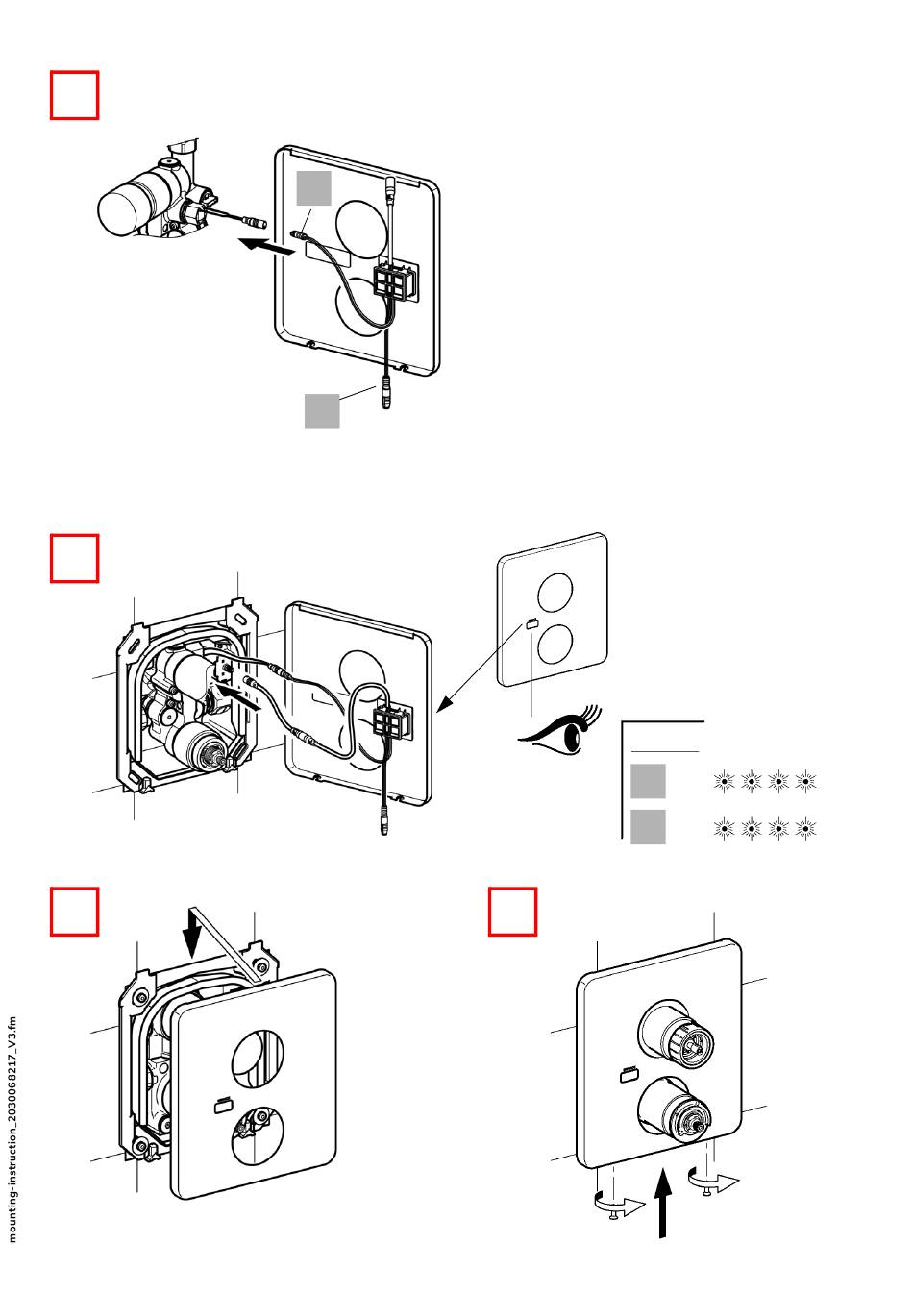 mounting-instruction_2030068217_V3.fm