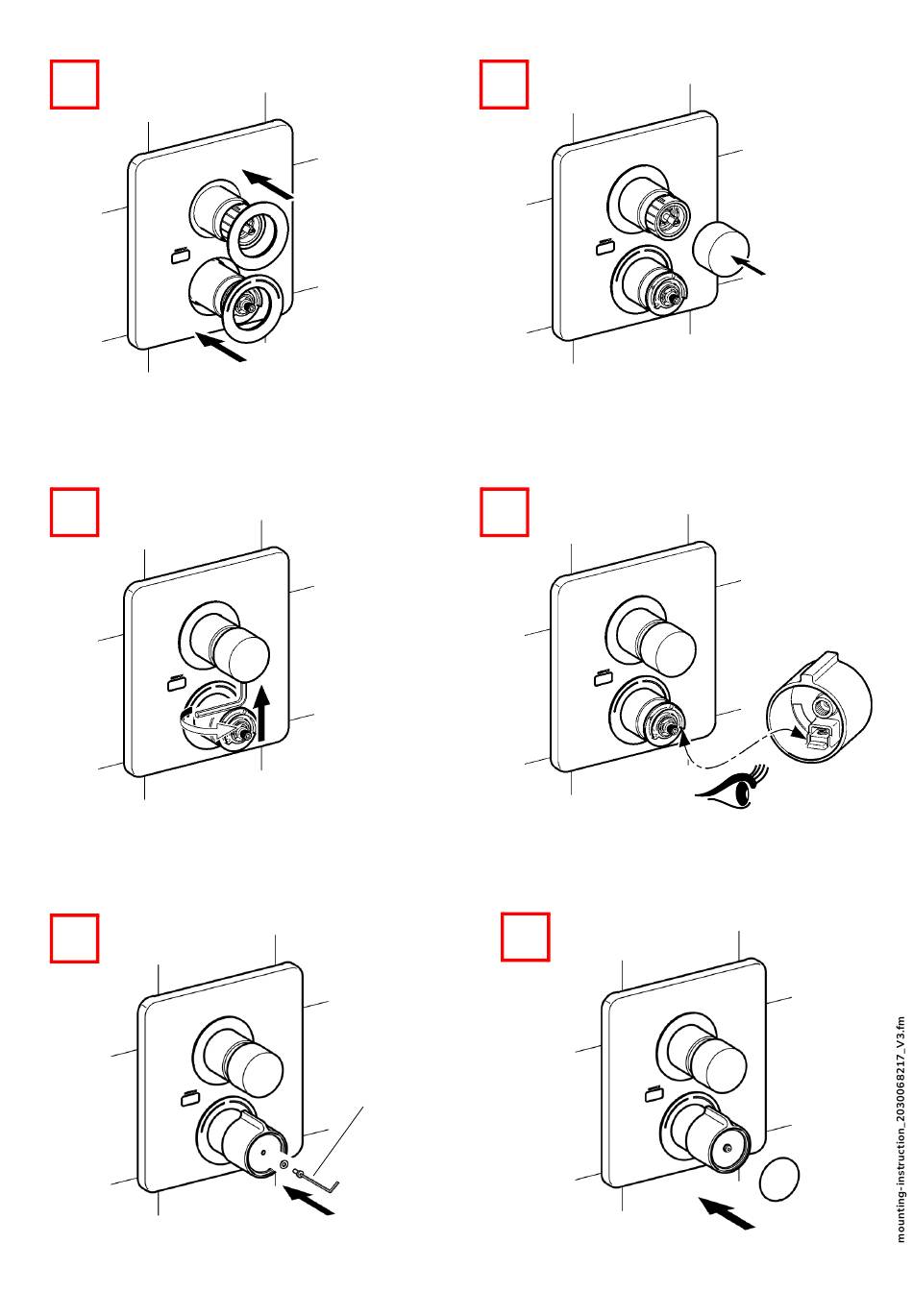 mounting-instruction_2030068217_V3.fm